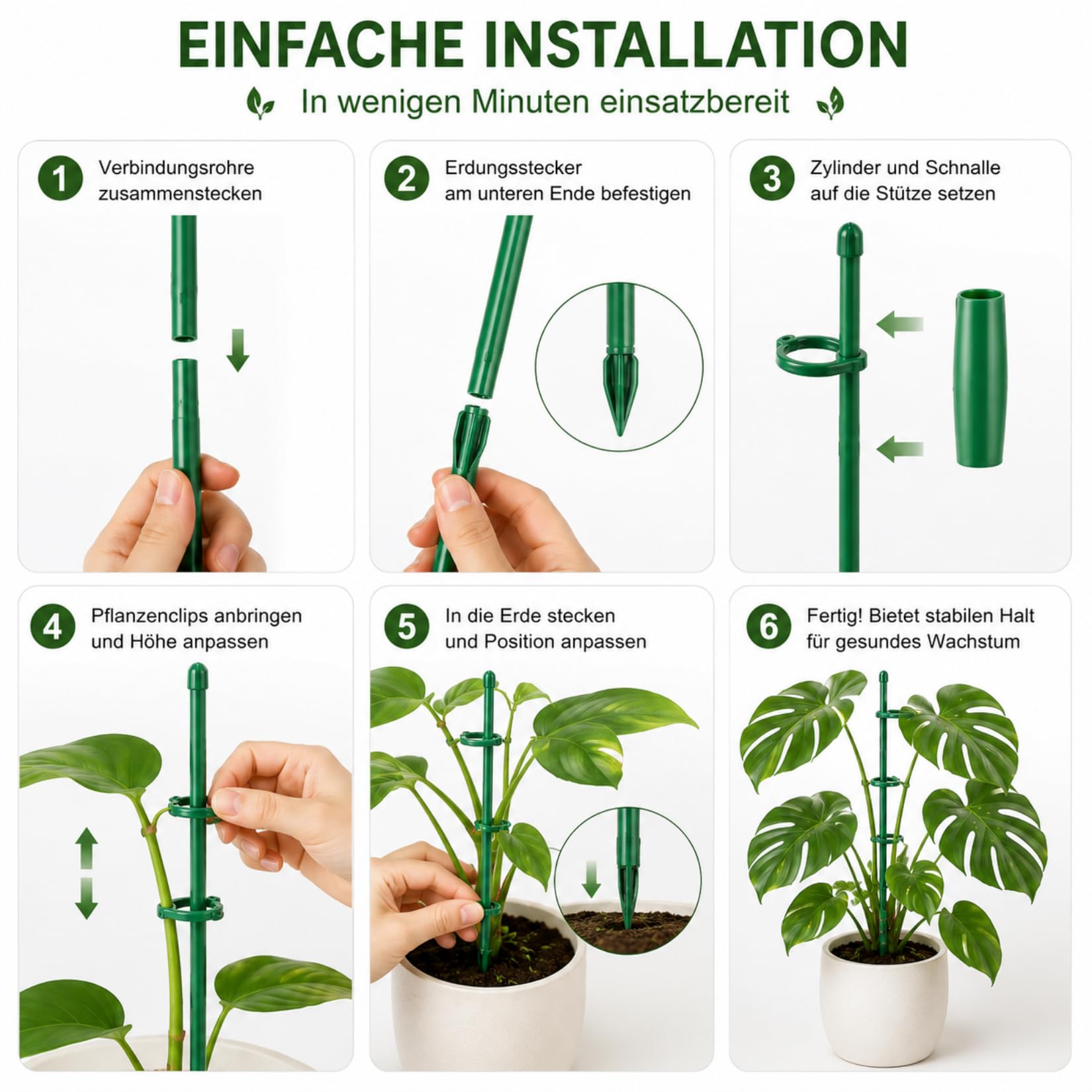 EINFACHE INSTALLATION

In wenigen Minuten einsatzbereit

1 Verbindungsrohre zusammenstecken

2 Erdungsstecker am unteren Ende befestigen

3 Zylinder und Schnalle auf die Stütze setzen

4 Pflanzenclips anbringen und Höhe anpassen

5 In die Erde stecken und Position anpassen

6 Fertig! Bietet stabilen Halt für gesundes Wachstum