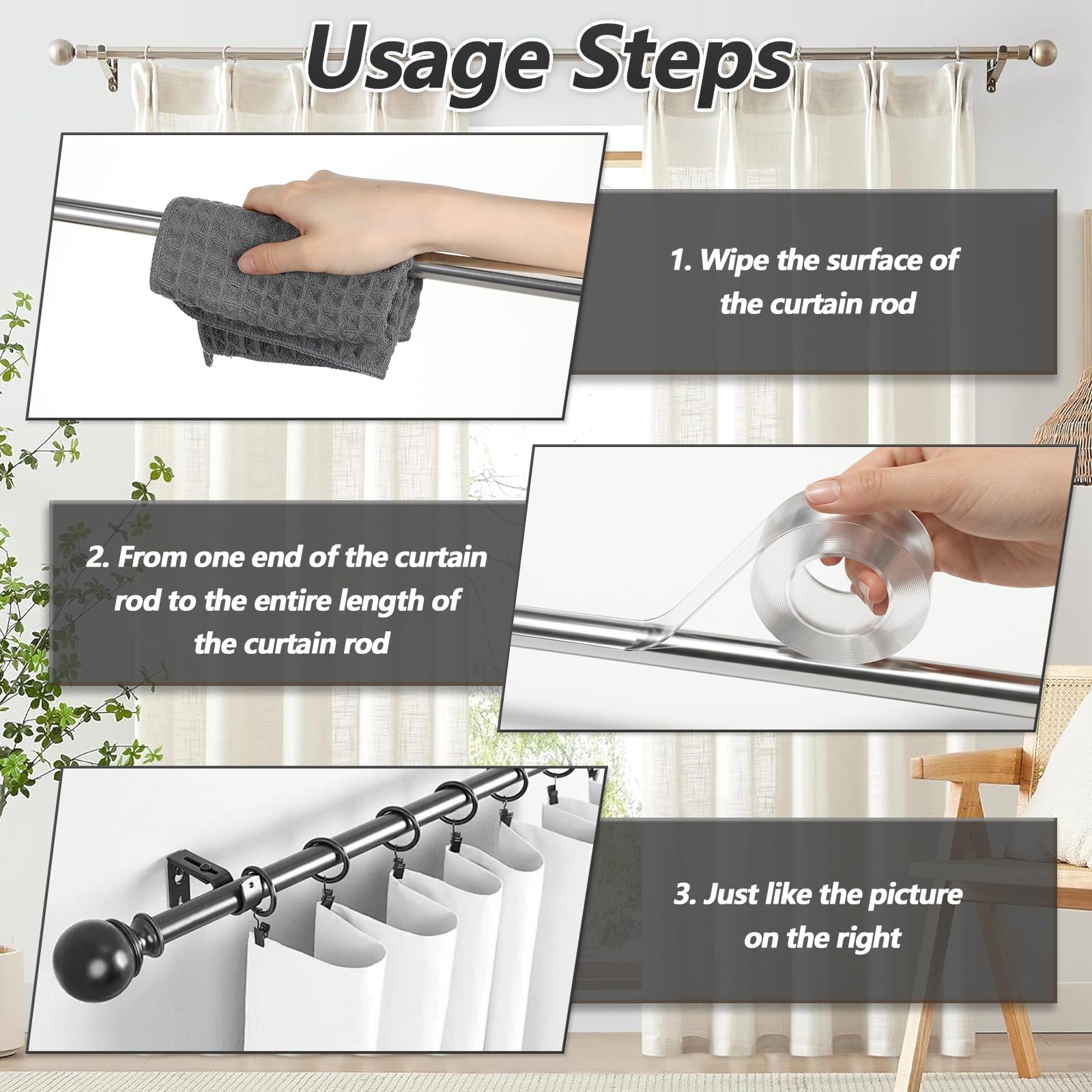 Usage Steps

1. Wipe the surface of the curtain rod

2. From one end of the curtain rod to the entire length of the curtain rod

3. Just like the picture on the right