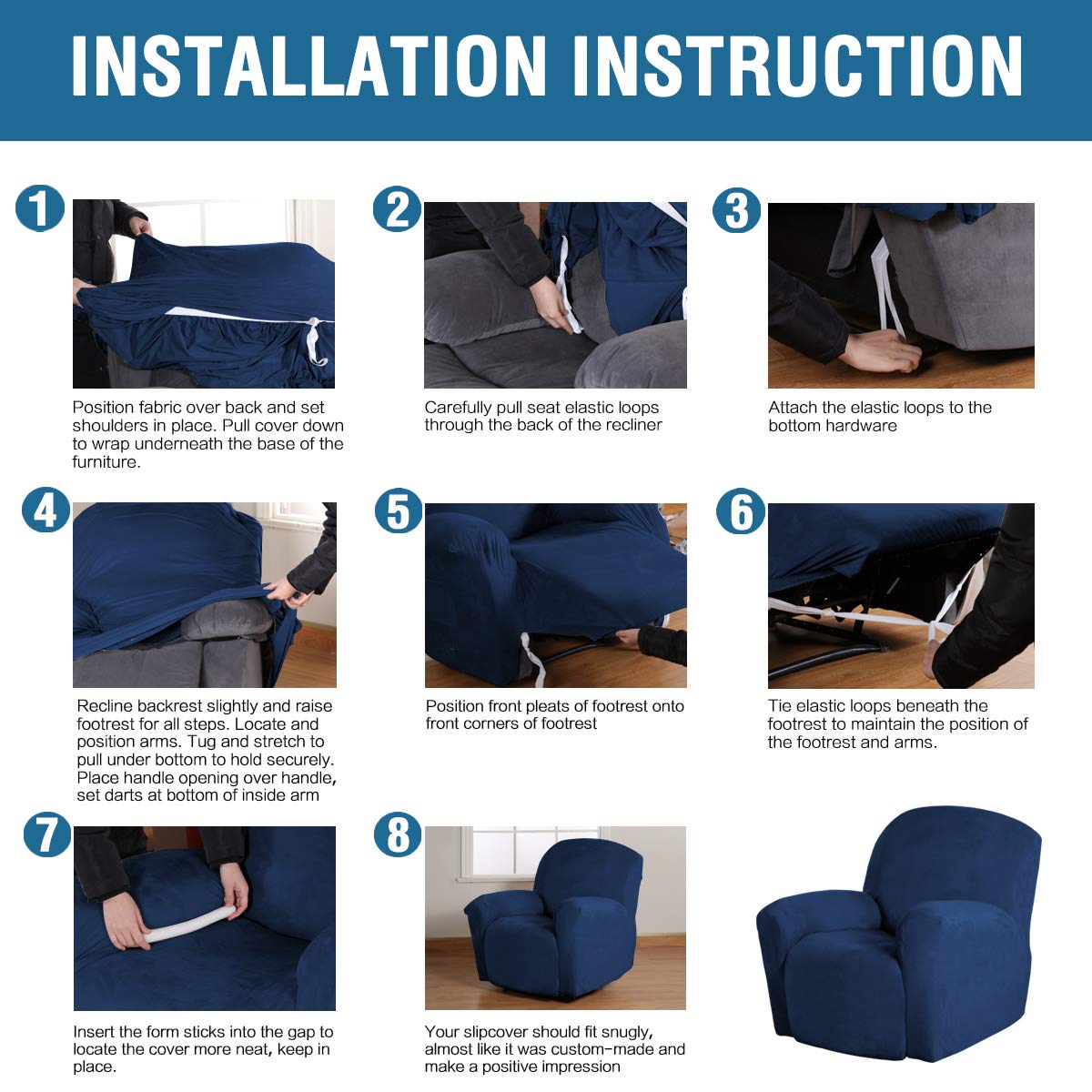 INSTALLATION INSTRUCTION

1
Position fabric over back and set shoulders in place. Pull cover down to wrap underneath the base of the furniture.

2
Carefully pull seat elastic loops through the back of the recliner

3
Attach the elastic loops to the bottom hardware

4
Recline backrest slightly and raise footrest for all steps. Locate and position arms. Tug and stretch to pull under bottom to hold securely. Place handle opening over handle, set darts at bottom of inside arm

5
Position front pleats of footrest onto front corners of footrest

6
Tie elastic loops beneath the footrest to maintain the position of the footrest and arms.

7
Insert the form sticks into the gap to locate the cover more neat, keep in place.

8
Your slipcover should fit snugly, almost like it was custom-made and make a positive impression