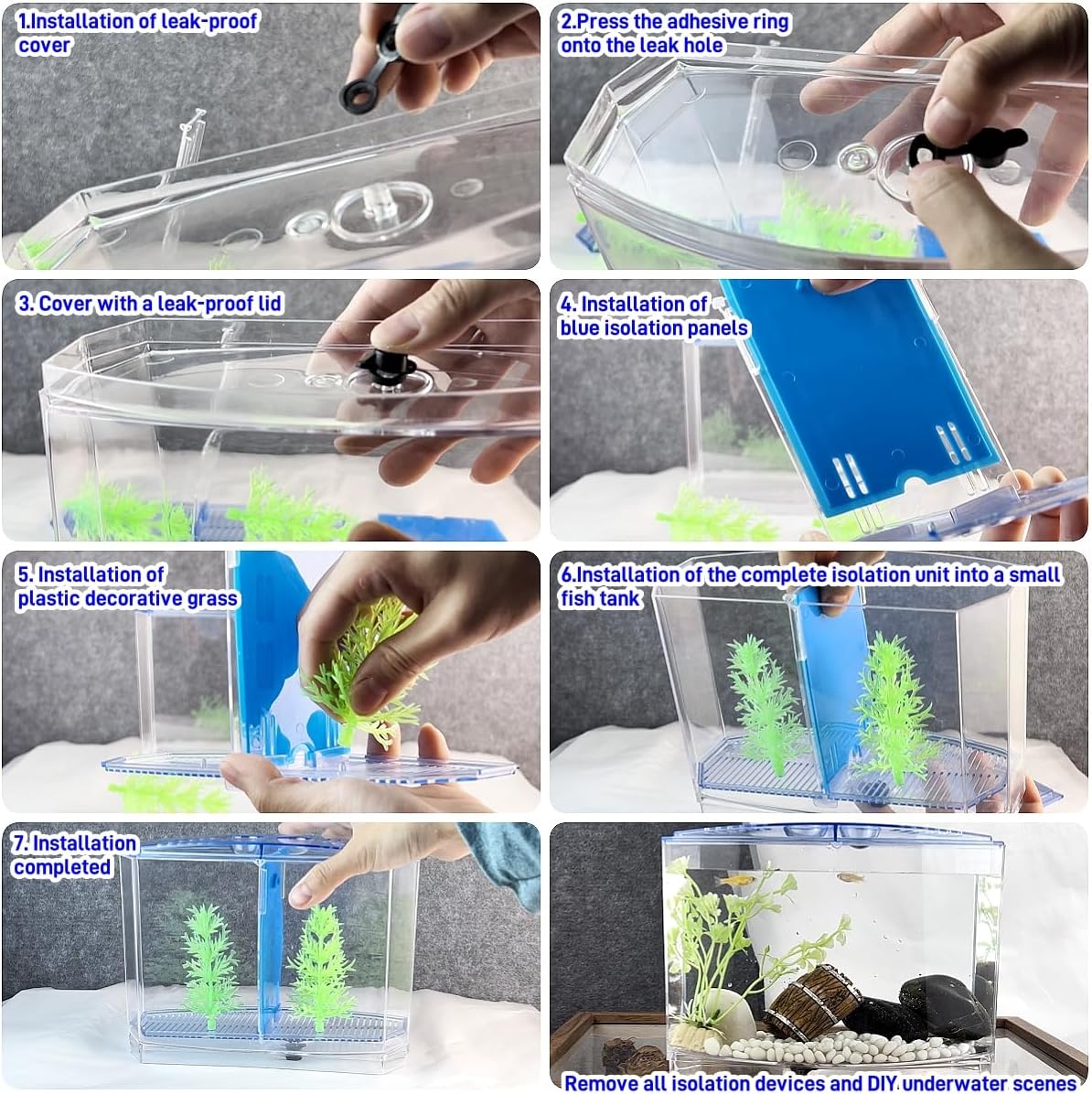 1.Installation of leak-proof cover

2.Press the adhesive ring onto the leak hole

3. Cover with a leak-proof lid

4. Installation of blue isolation panels

5. Installation of plastic decorative grass

6.Installation of the complete isolation unit into a small fish tank

7. Installation completed

Remove all isolation devices and DIY underwater scenes