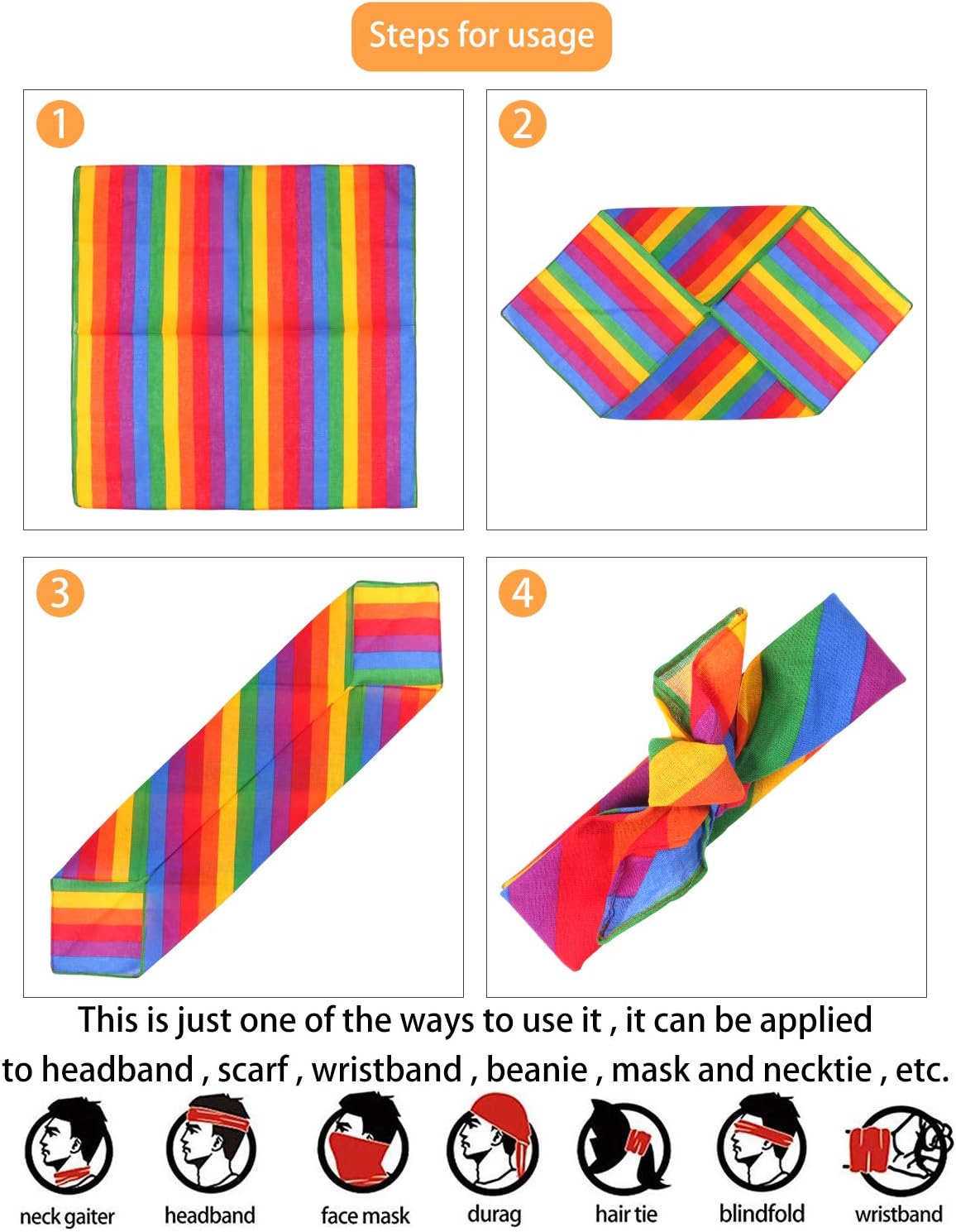 Steps for usage

1

2

3

4

This is just one of the ways to use it , it can be applied to headband , scarf , wristband , beanie , mask and necktie , etc.

neck gaiter
headband
face mask
durag
hair tie
blindfold
wristband