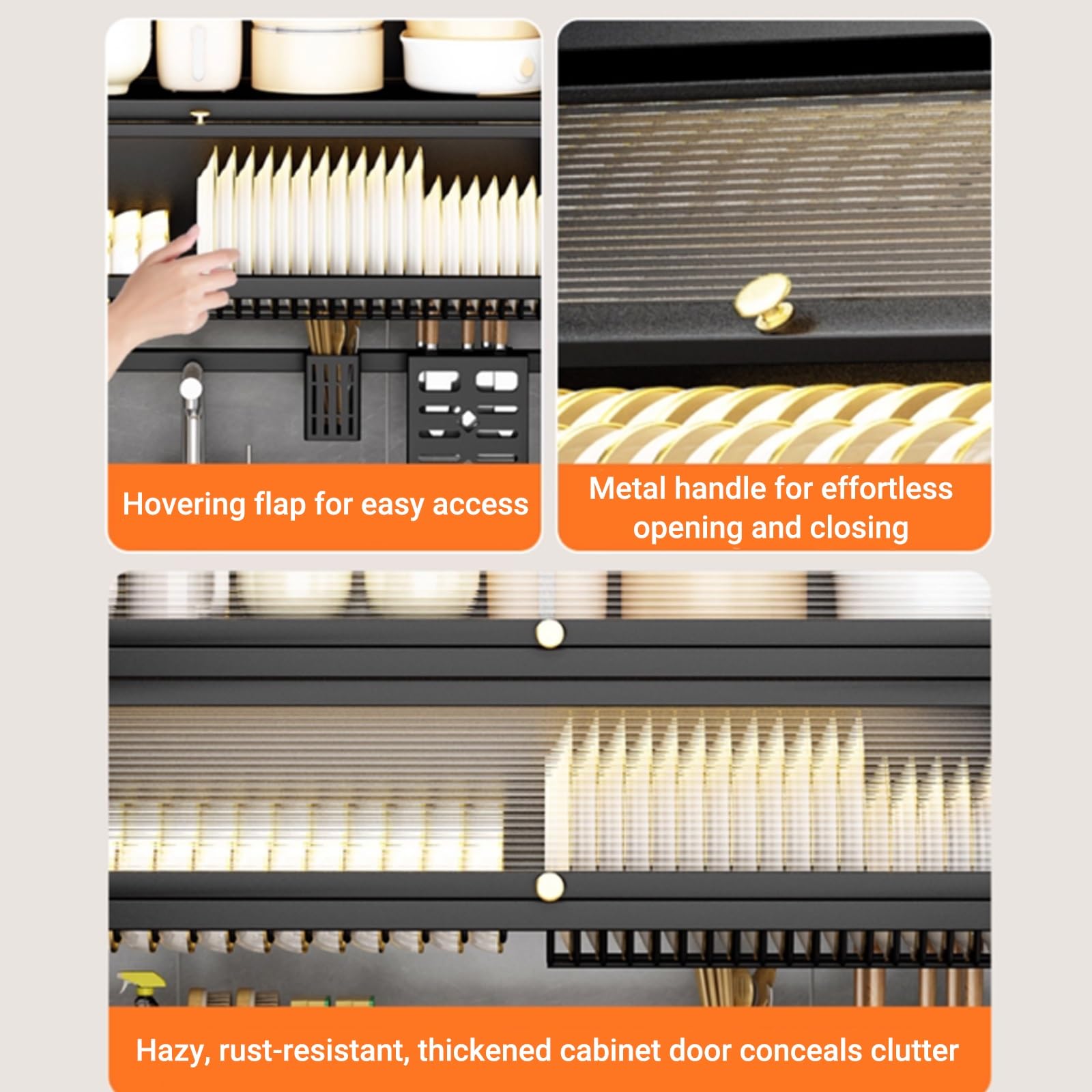 Hovering flap for easy access

Metal handle for effortless opening and closing

Hazy, rust-resistant, thickened cabinet door conceals clutter