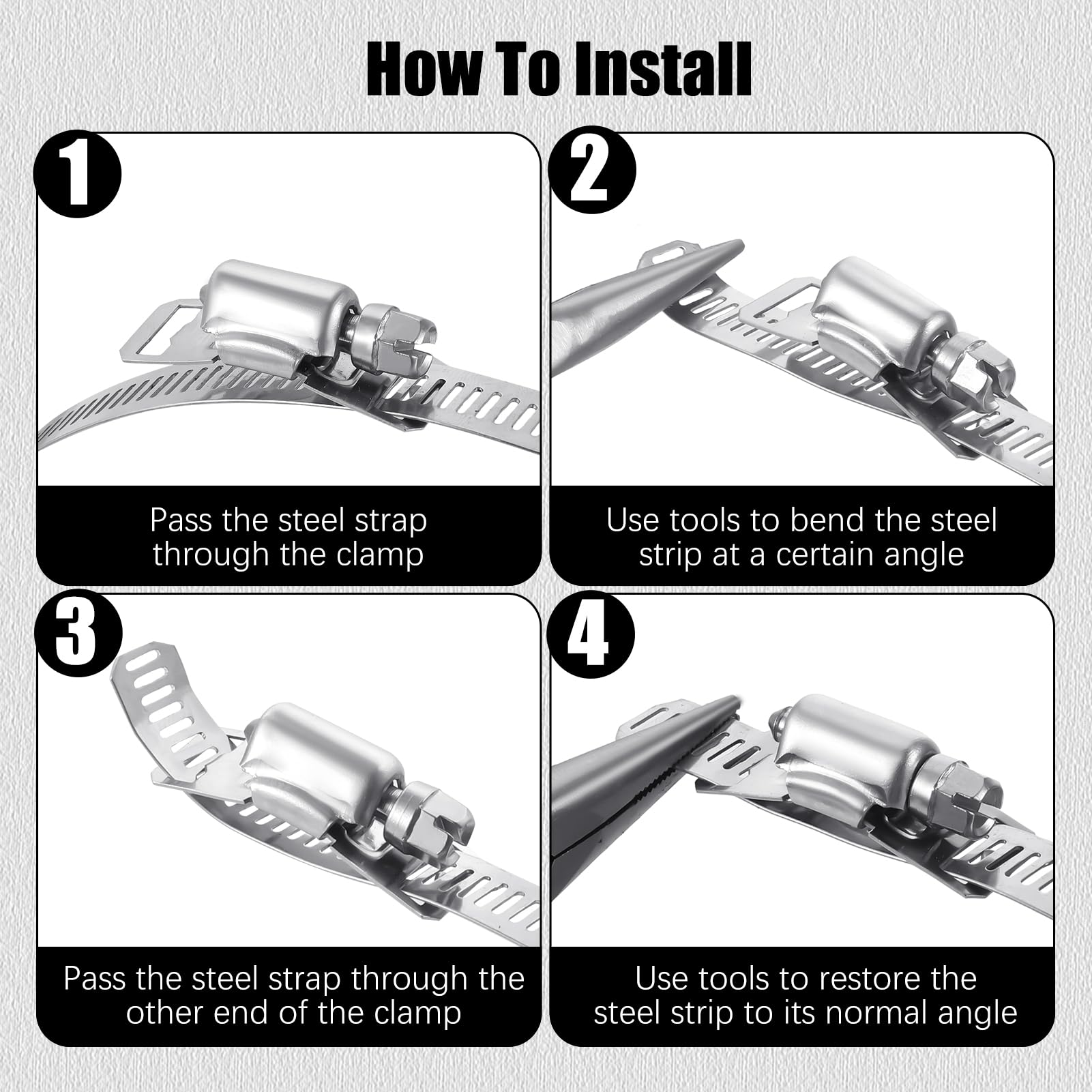 How To Install

1

Pass the steel strap through the clamp

2

Use tools to bend the steel strip at a certain angle

3

Pass the steel strap through the other end of the clamp

4

Use tools to restore the steel strip to its normal angle