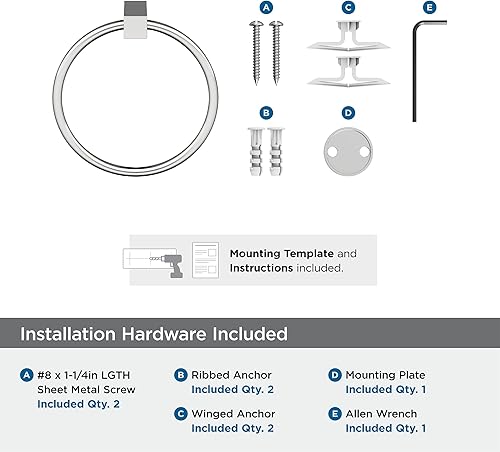 A C E

B D

Mounting Template and Instructions included.

Installation Hardware Included

A #8 x 1-1/4in LGTH Sheet Metal Screw Included Qty. 2

B Ribbed Anchor Included Qty. 2

C Winged Anchor Included Qty. 2

D Mounting Plate Included Qty. 1

E Allen Wrench Included Qty. 1