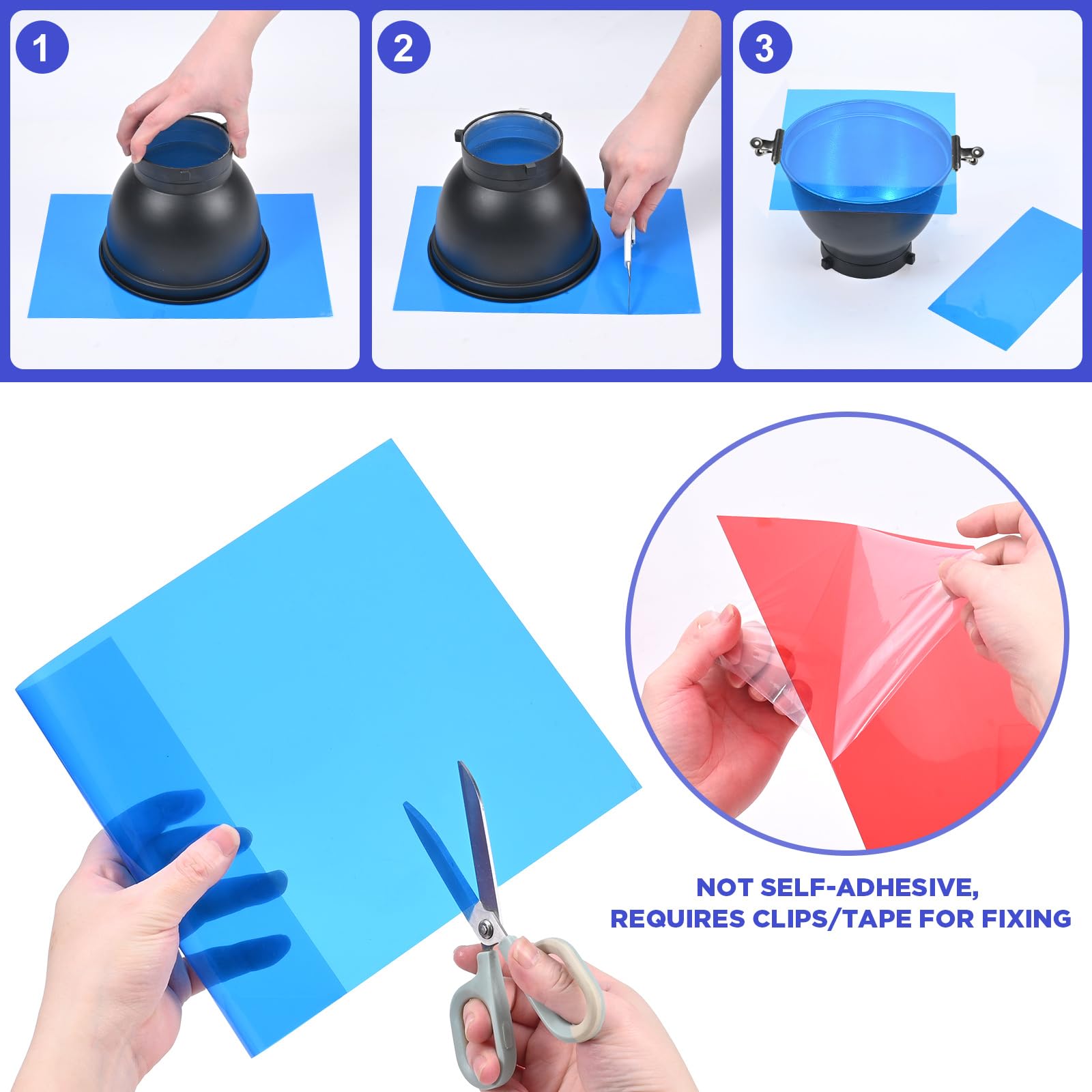 1

2

3

NOT SELF-ADHESIVE, REQUIRES CLIPS/TAPE FOR FIXING