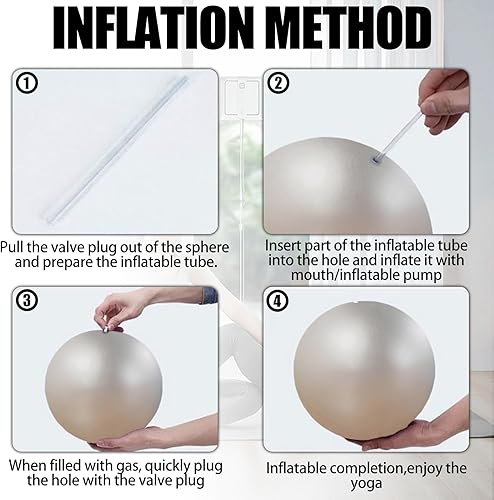 INFLATION METHOD

①

Pull the valve plug out of the sphere and prepare the inflatable tube.

②

Insert part of the inflatable tube into the hole and inflate it with mouth/inflatable pump

③

When filled with gas, quickly plug the hole with the valve plug

④

Inflatable completion,enjoy the yoga