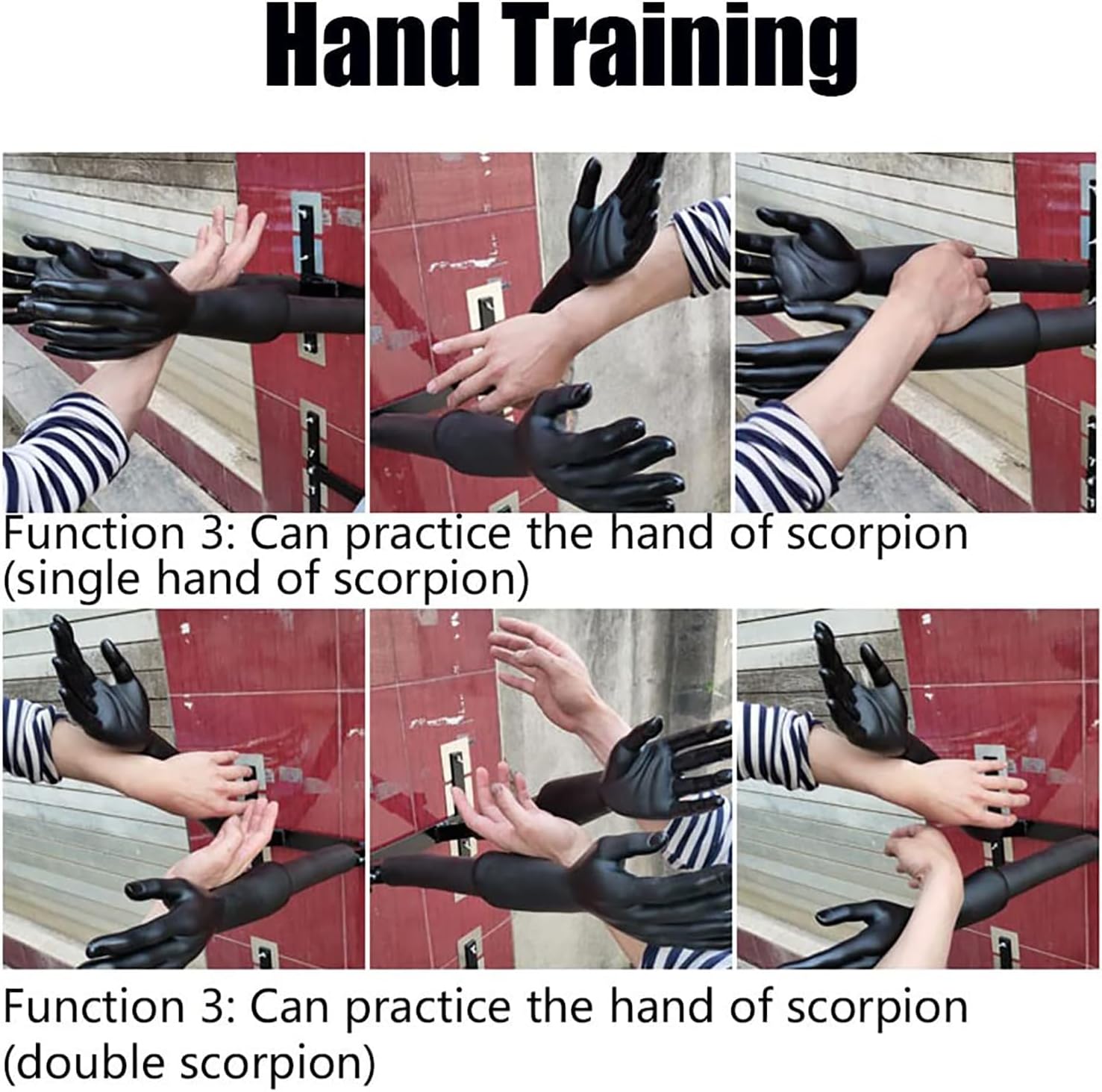 Hand Training

Function 3: Can practice the hand of scorpion (single hand of scorpion)

Function 3: Can practice the hand of scorpion (double scorpion)