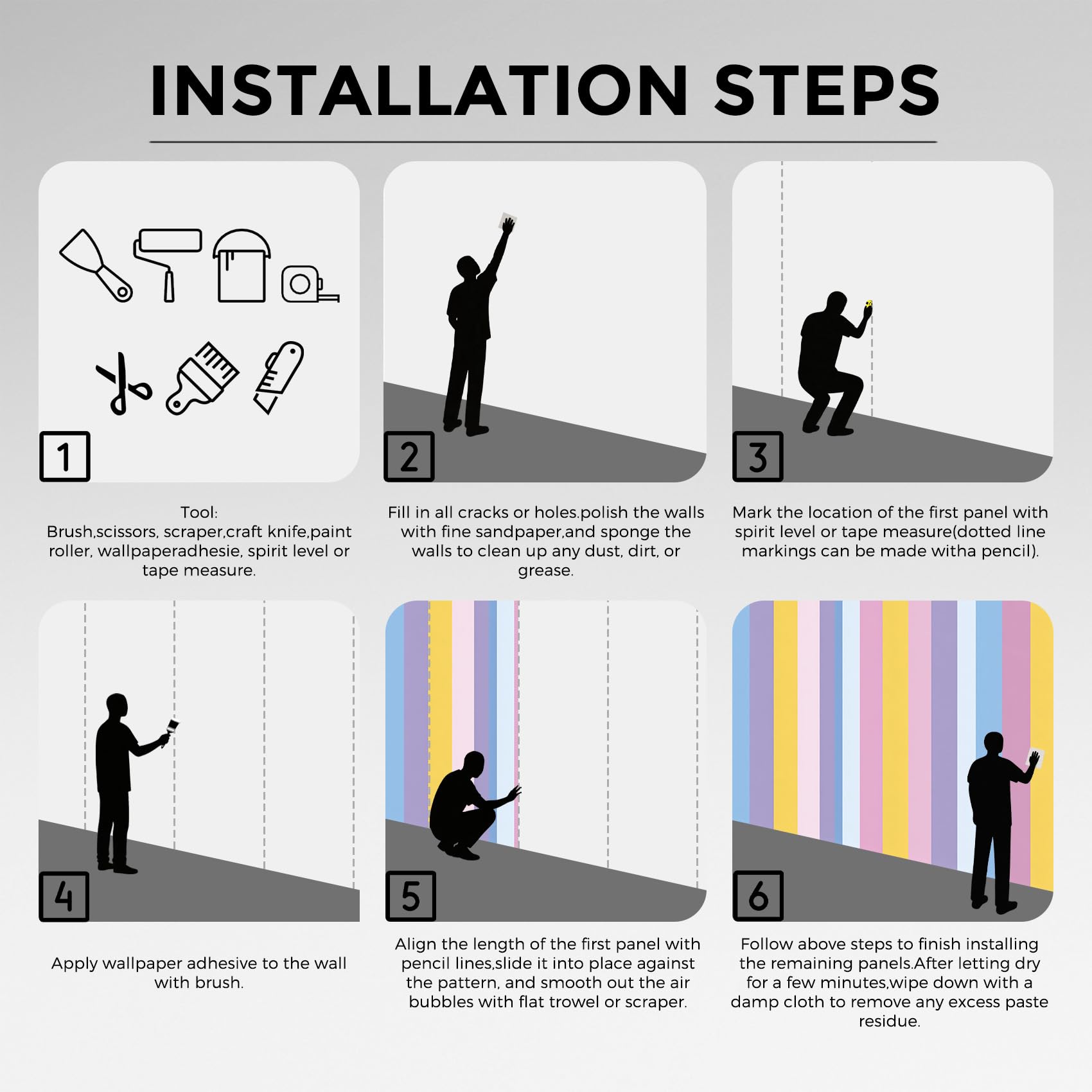 INSTALLATION STEPS

1

Tool:
Brush,scissors, scraper,craft knife,paint roller, wallpaperadhesie, spirit level or tape measure.

2

Fill in all cracks or holes.polish the walls with fine sandpaper,and sponge the walls to clean up any dust, dirt, or grease.

3

Mark the location of the first panel with spirit level or tape measure(dotted line markings can be made witha pencil).

4

Apply wallpaper adhesive to the wall with brush.

5

Align the length of the first panel with pencil lines,slide it into place against the pattern, and smooth out the air bubbles with flat trowel or scraper.

6

Follow above steps to finish installing the remaining panels.After letting dry for a few minutes,wipe down with a damp cloth to remove any excess paste residue.