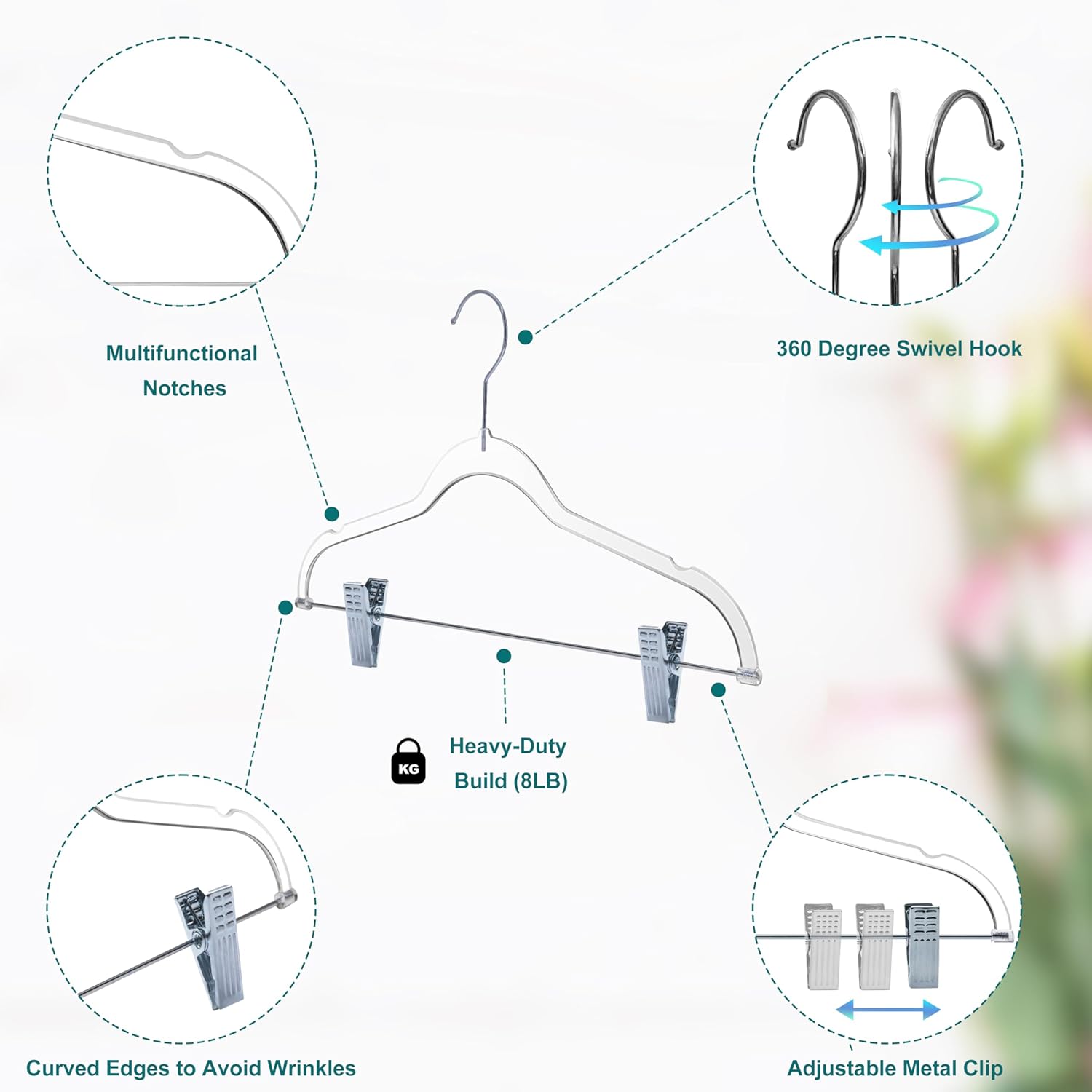 Multifunctional Notches

360 Degree Swivel Hook

KG

Heavy-Duty Build (8LB)

Curved Edges to Avoid Wrinkles

Adjustable Metal Clip