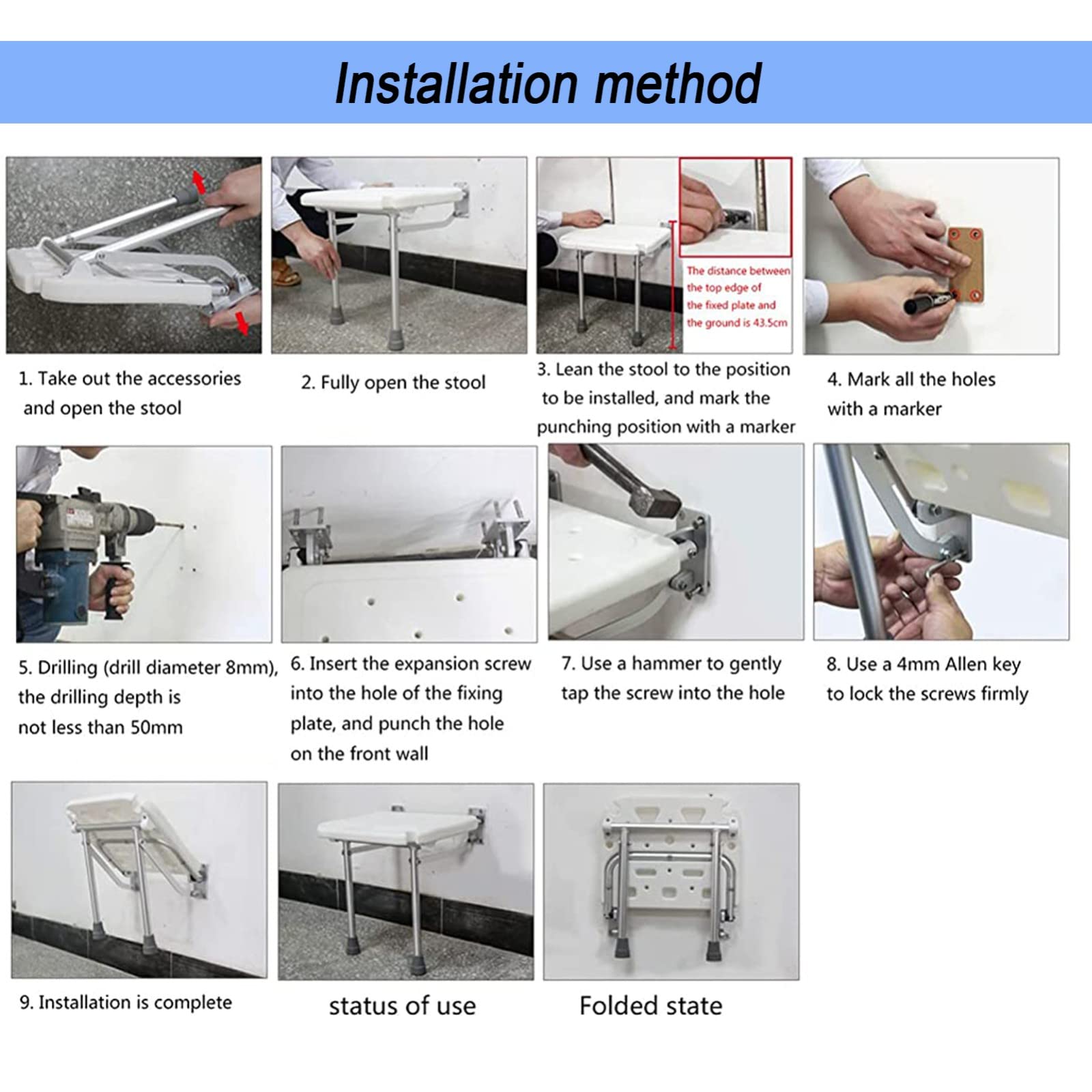 Installation method

1. Take out the accessories and open the stool

2. Fully open the stool

The distance between the top edge of the fixed plate and the ground is 43.5cm

3. Lean the stool to the position to be installed, and mark the punching position with a marker

4. Mark all the holes with a marker

5. Drilling (drill diameter 8mm), the drilling depth is not less than 50mm

6. Insert the expansion screw into the hole of the fixing plate, and punch the hole on the front wall

7. Use a hammer to gently tap the screw into the hole

8. Use a 4mm Allen key to lock the screws firmly

9. Installation is complete

status of use

Folded state