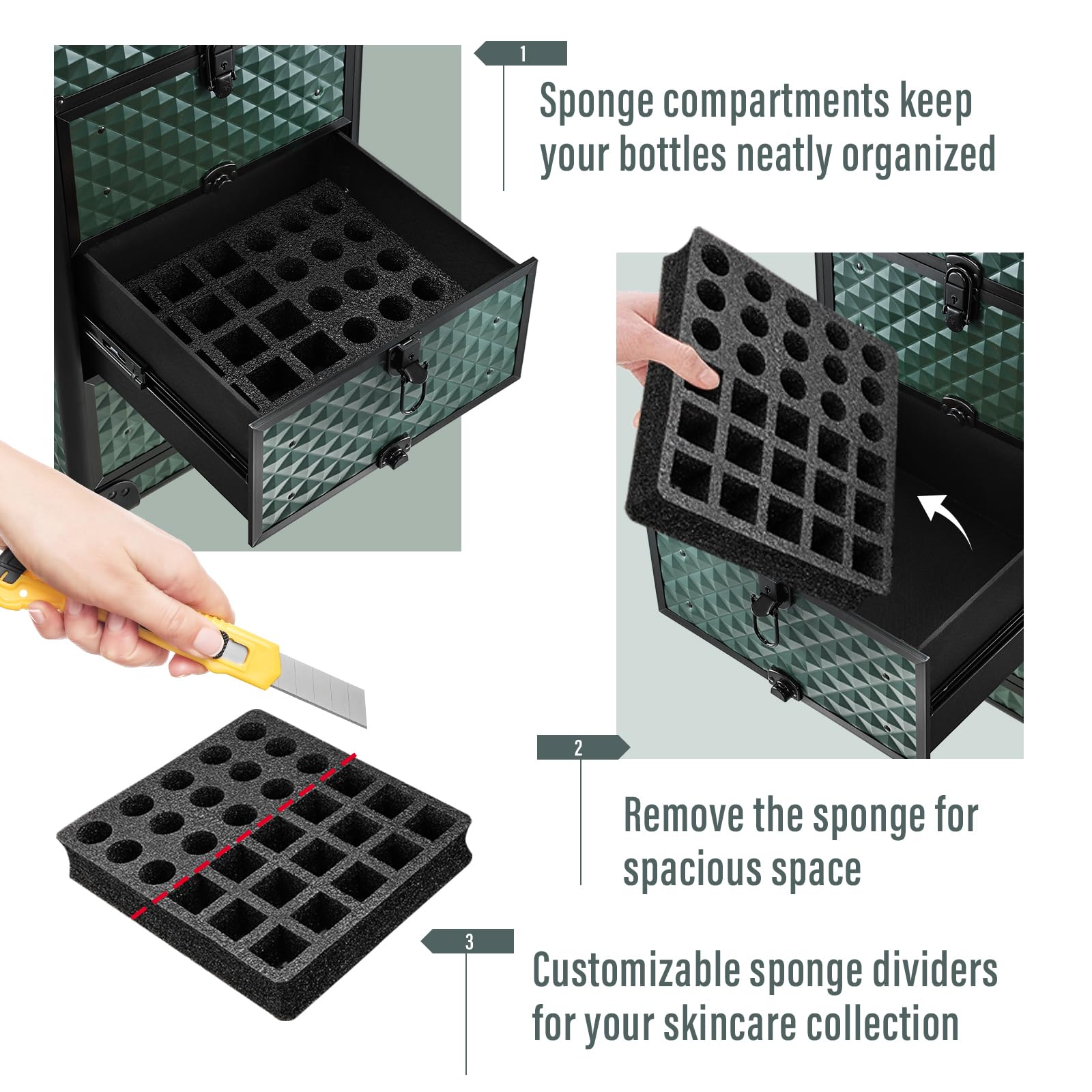 1

Sponge compartments keep your bottles neatly organized

2

Remove the sponge for spacious space

3

Customizable sponge dividers for your skincare collection