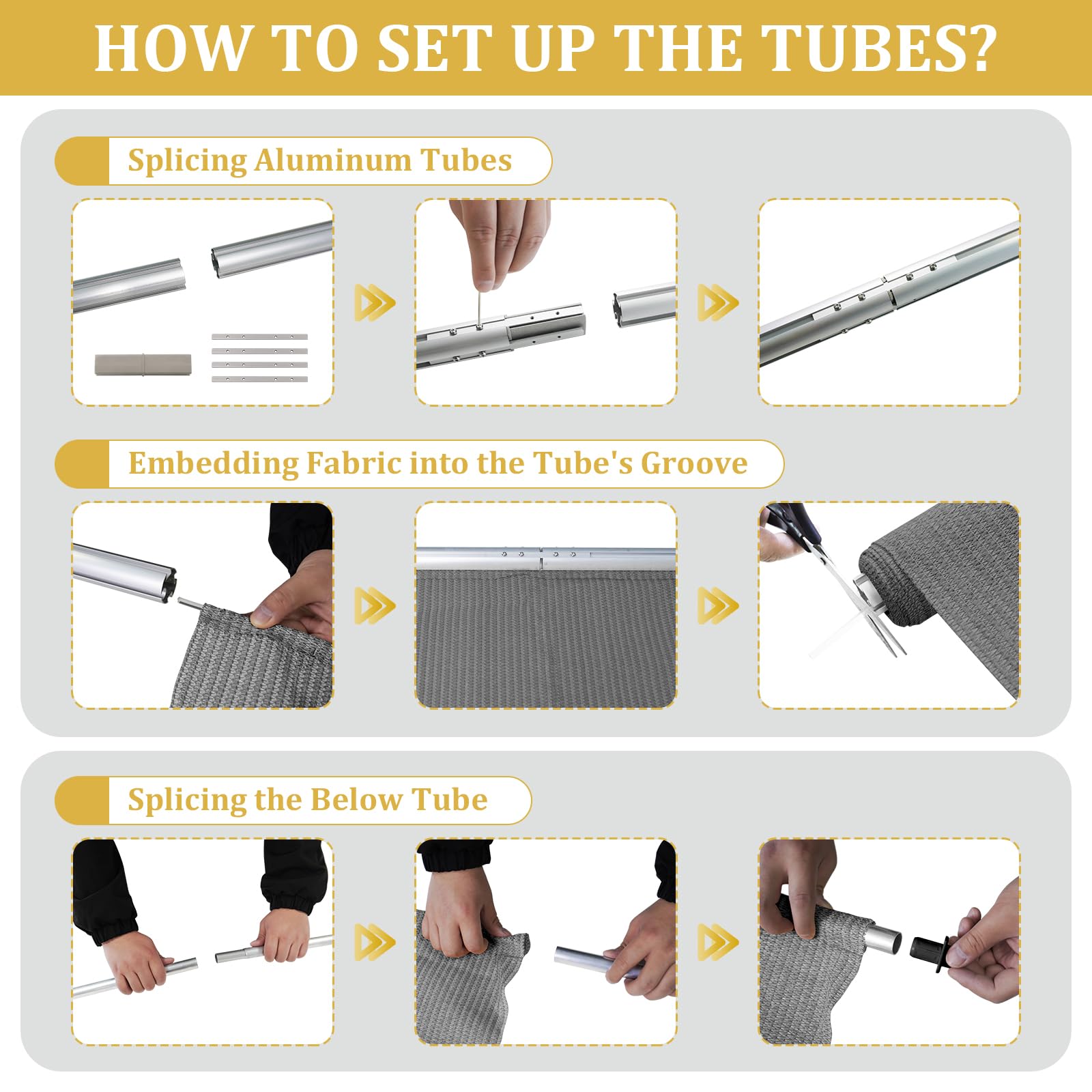 HOW TO SET UP THE TUBES?

Splicing Aluminum Tubes

Embedding Fabric into the Tube's Groove

Splicing the Below Tube