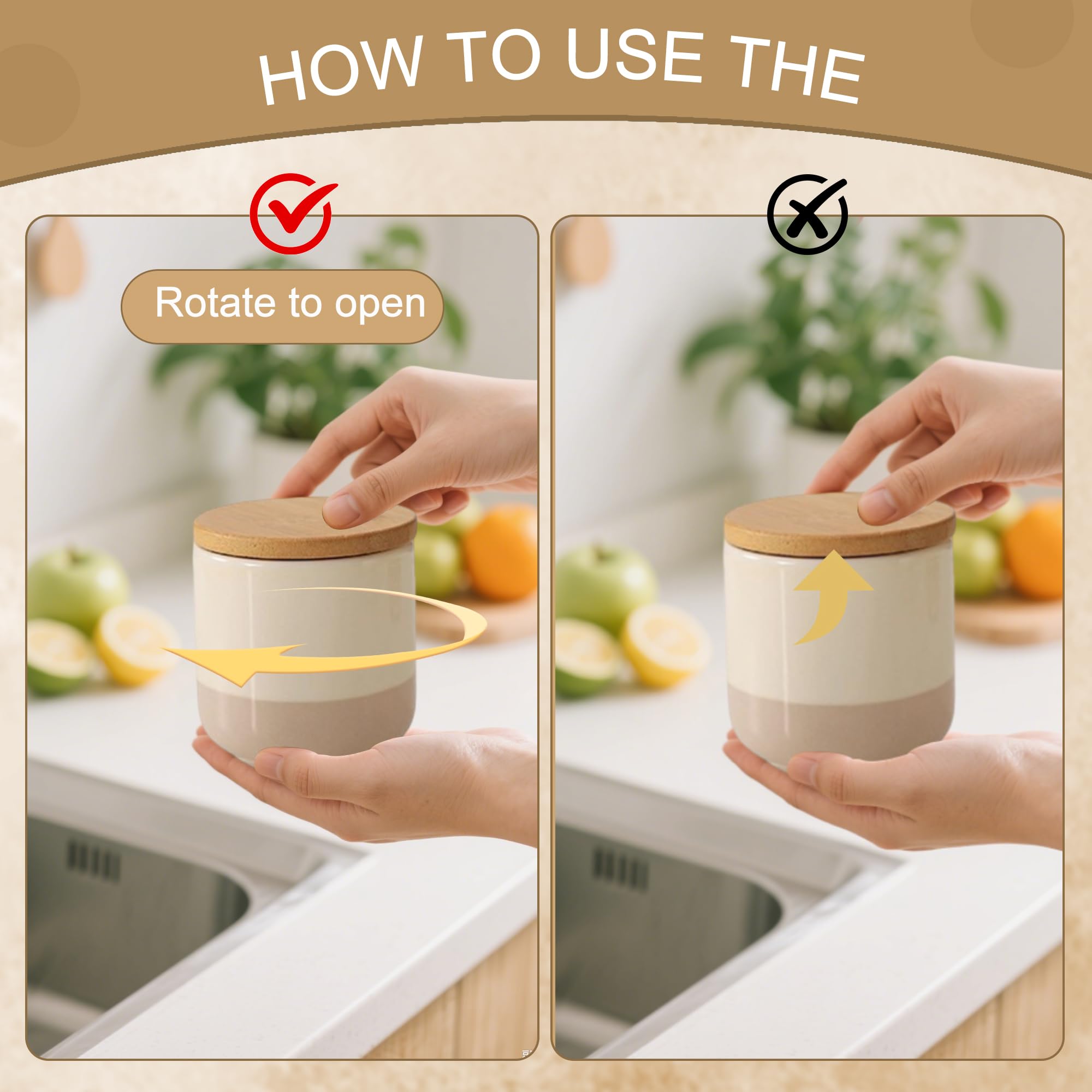 HOW TO USE THE

Rotate to open