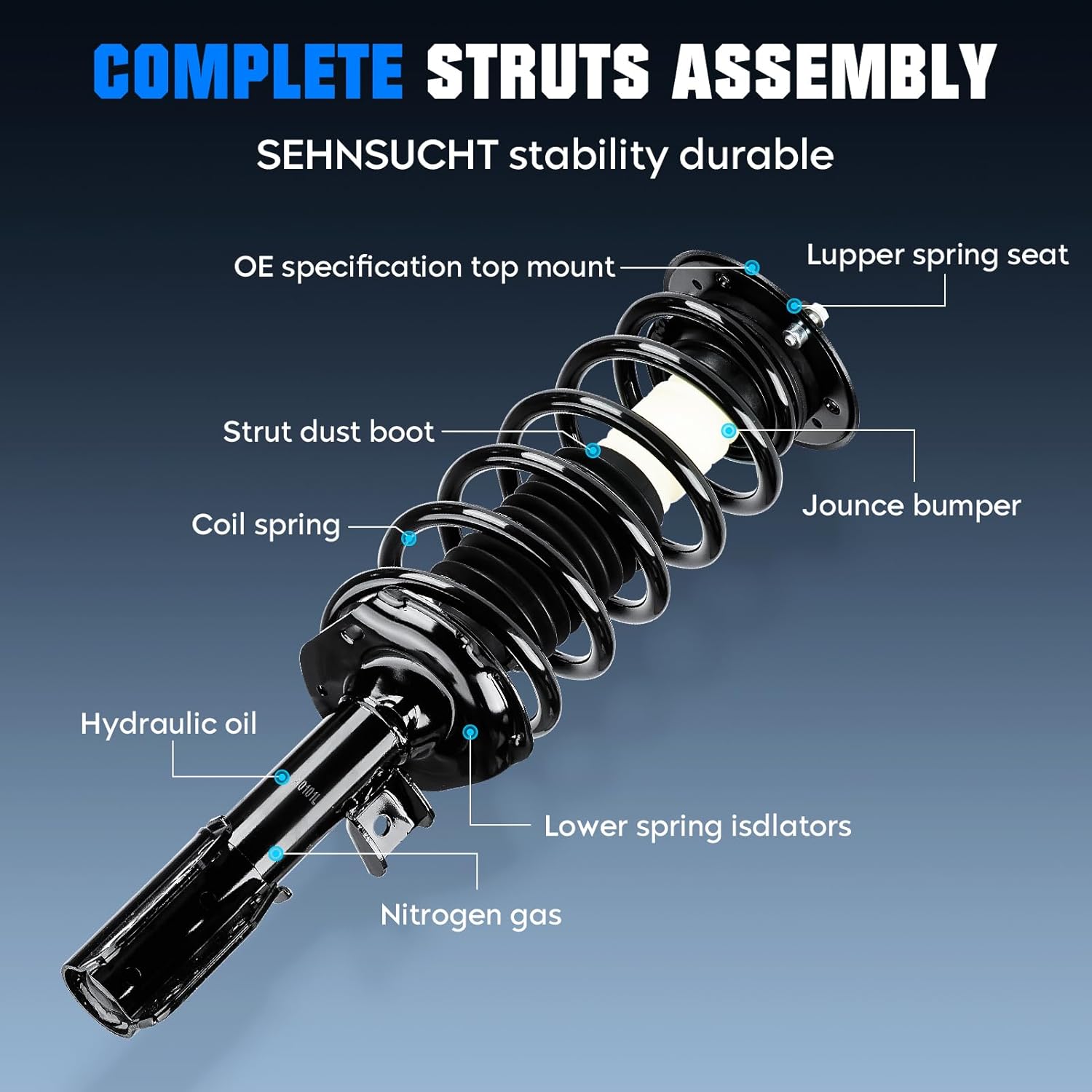 COMPLETE STRUTS ASSEMBLY

SEHNSUCHT stability durable

OE specification top mount

Lupper spring seat

Strut dust boot

Jounce bumper

Coil spring

Hydraulic oil

Lower spring isdlators

Nitrogen gas