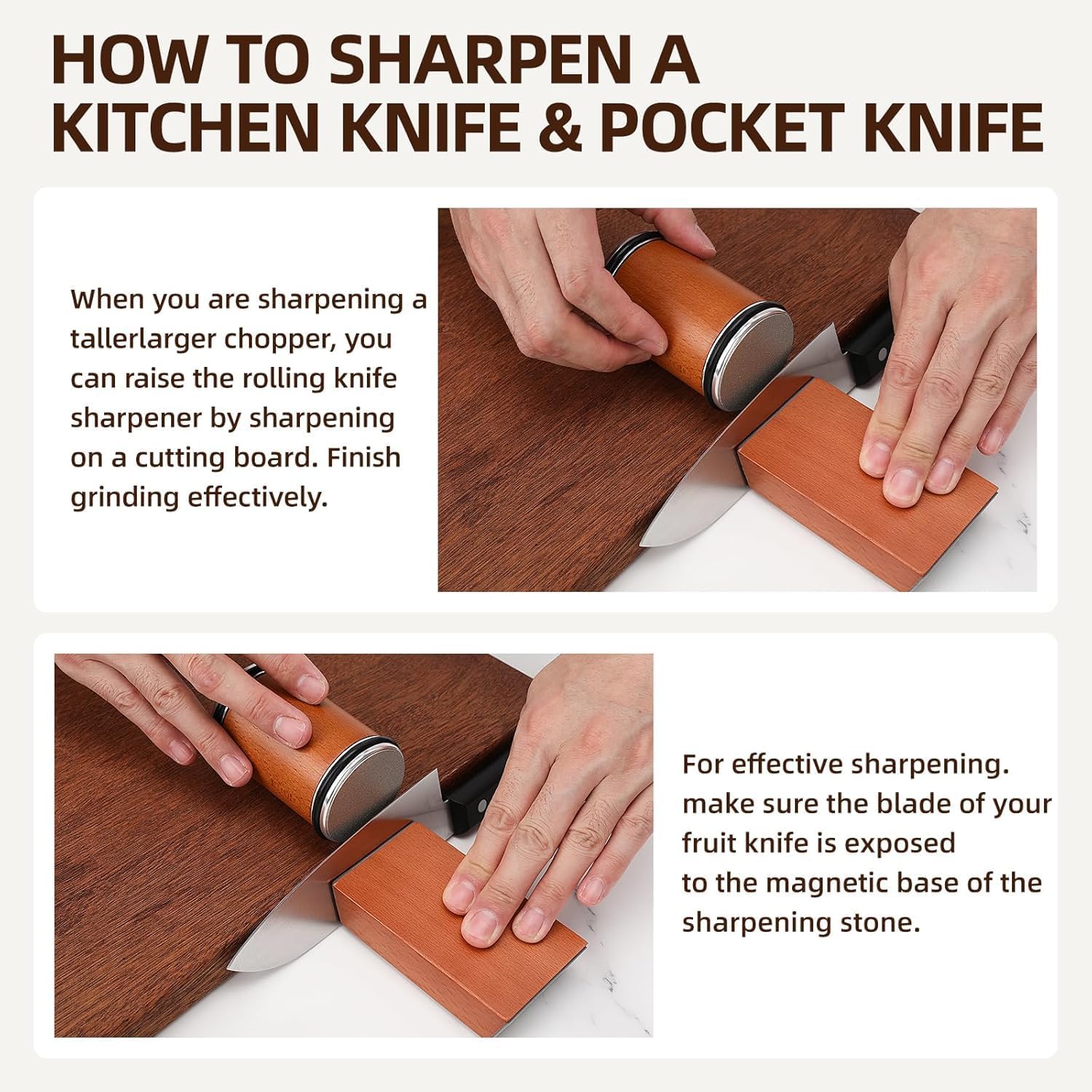 HOW TO SHARPEN A KITCHEN KNIFE & POCKET KNIFE

When you are sharpening a tallerlarger chopper, you can raise the rolling knife sharpener by sharpening on a cutting board. Finish grinding effectively.

For effective sharpening. make sure the blade of your fruit knife is exposed to the magnetic base of the sharpening stone.