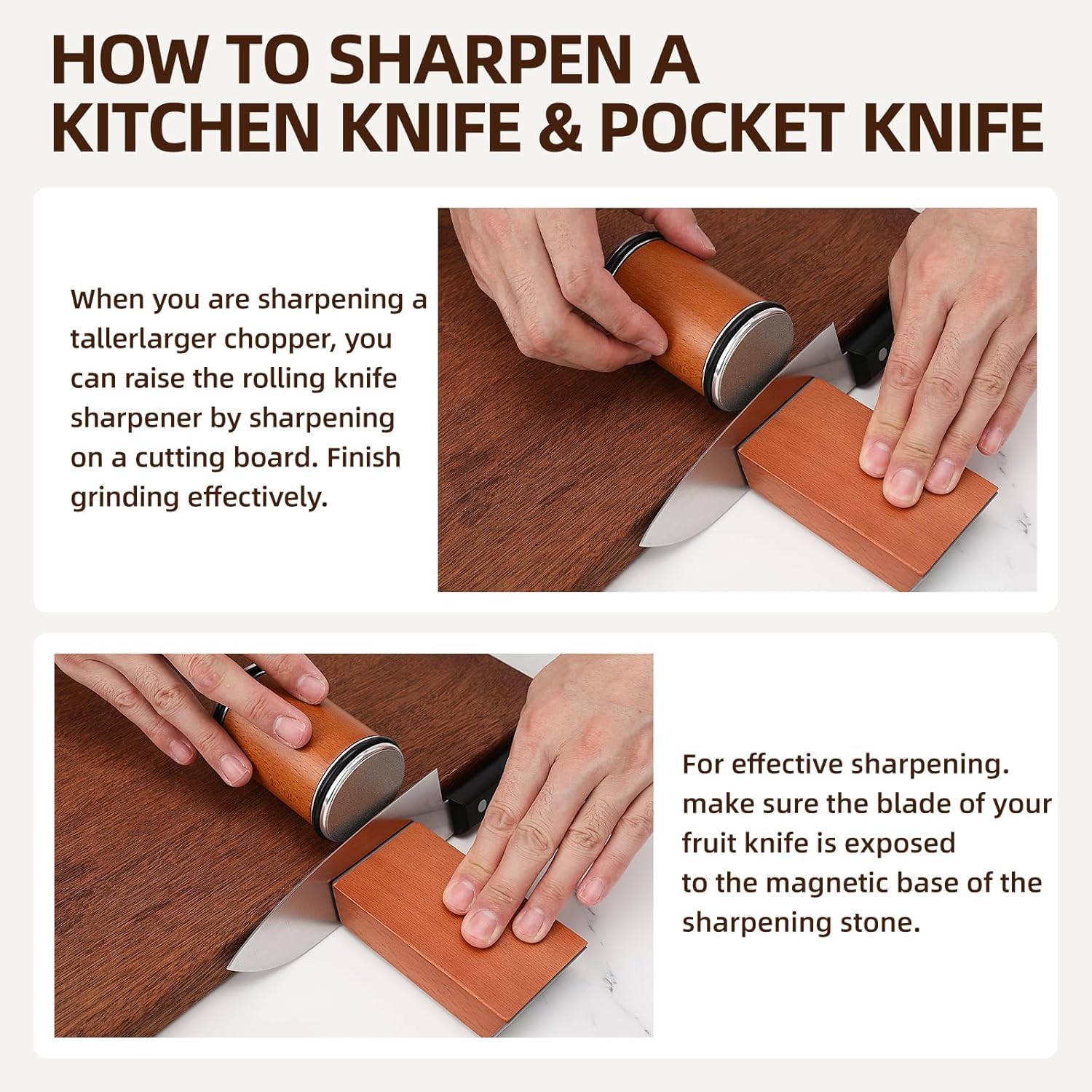 HOW TO SHARPEN A KITCHEN KNIFE & POCKET KNIFE

When you are sharpening a tallerlarger chopper, you can raise the rolling knife sharpener by sharpening on a cutting board. Finish grinding effectively.

For effective sharpening. make sure the blade of your fruit knife is exposed to the magnetic base of the sharpening stone.