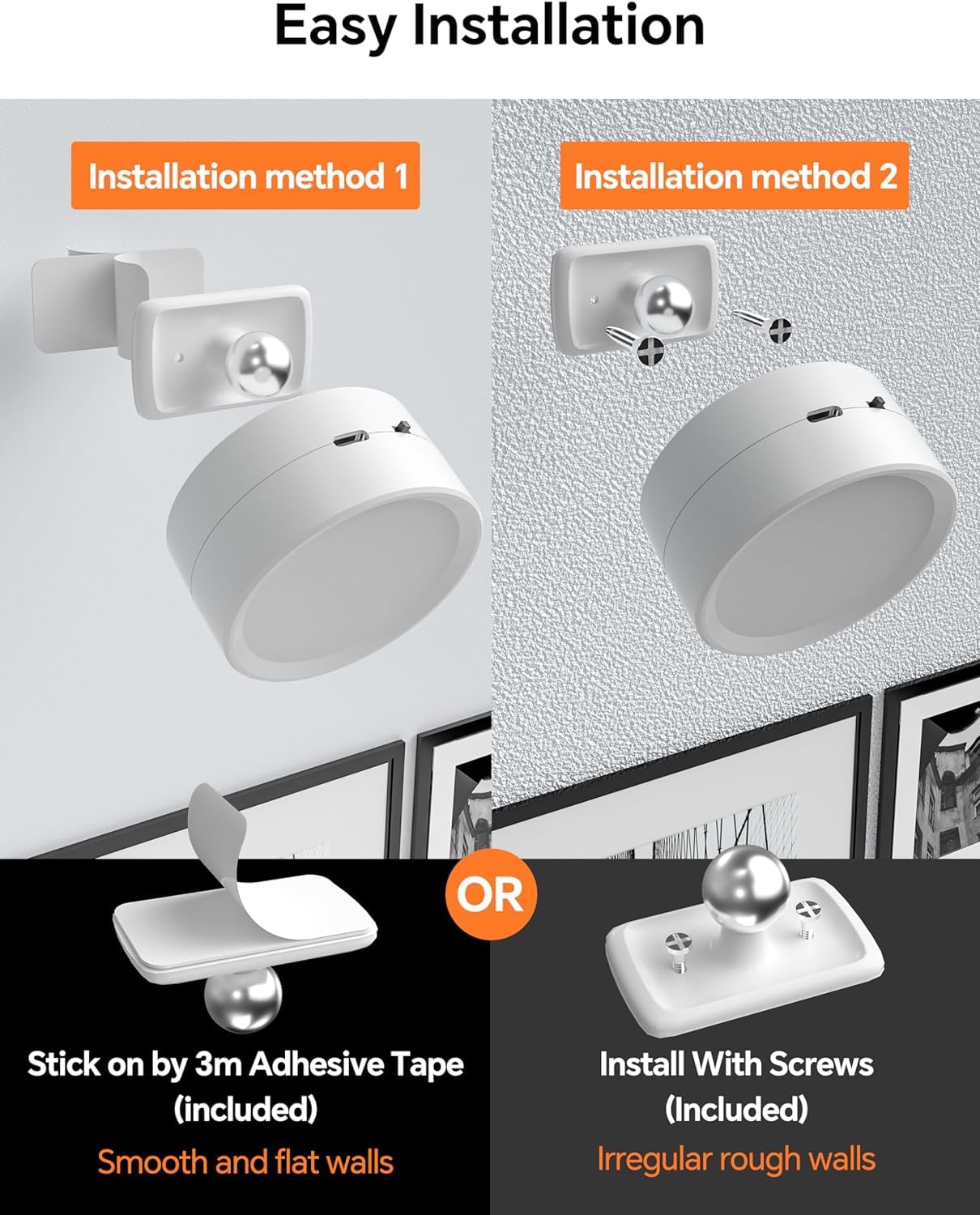 Easy Installation

Installation method 1

Installation method 2

OR

Stick on by 3m Adhesive Tape (included)

Smooth and flat walls

Install With Screws (Included)

Irregular rough walls