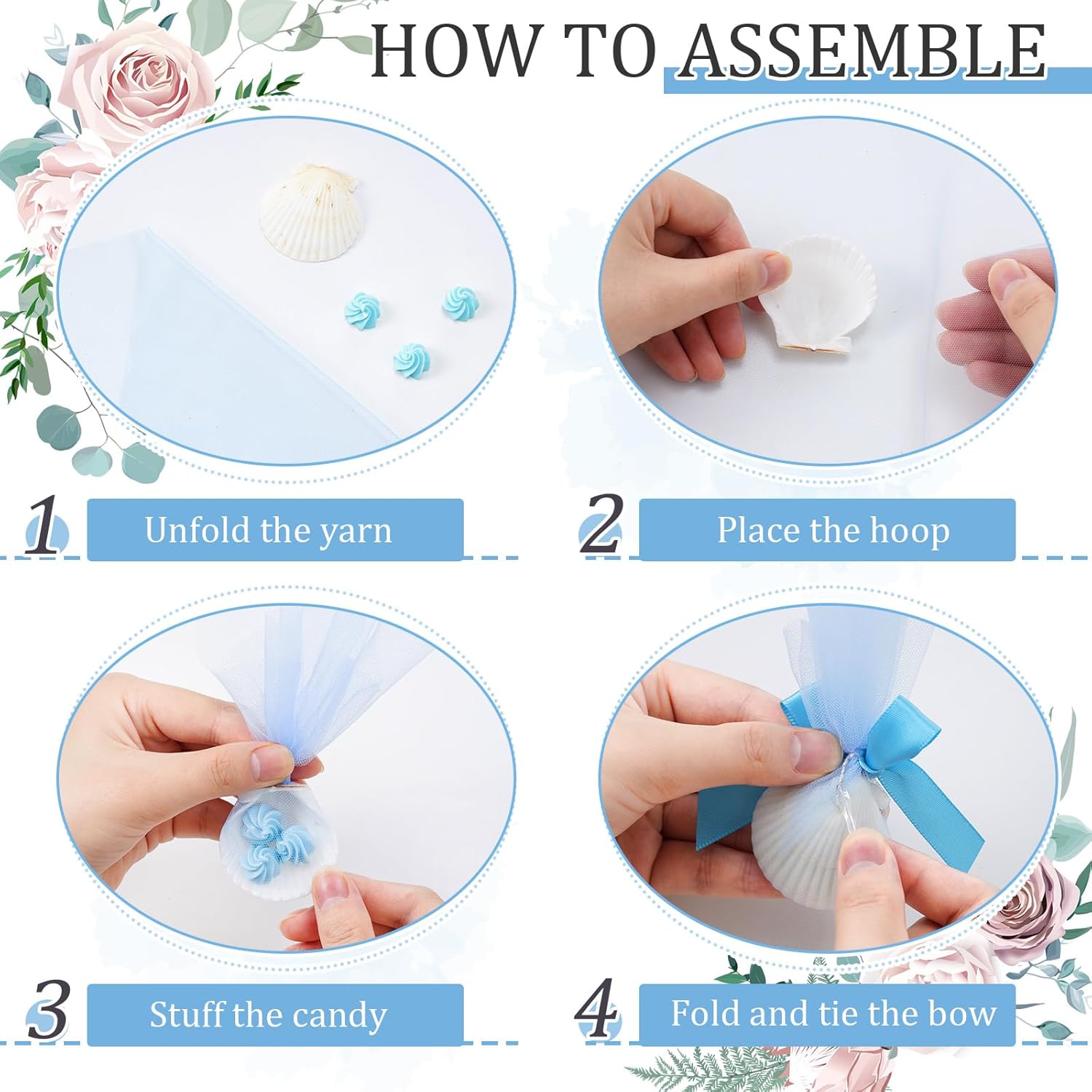 HOW TO ASSEMBLE

1 Unfold the yarn

2 Place the hoop

3 Stuff the candy

4 Fold and tie the bow