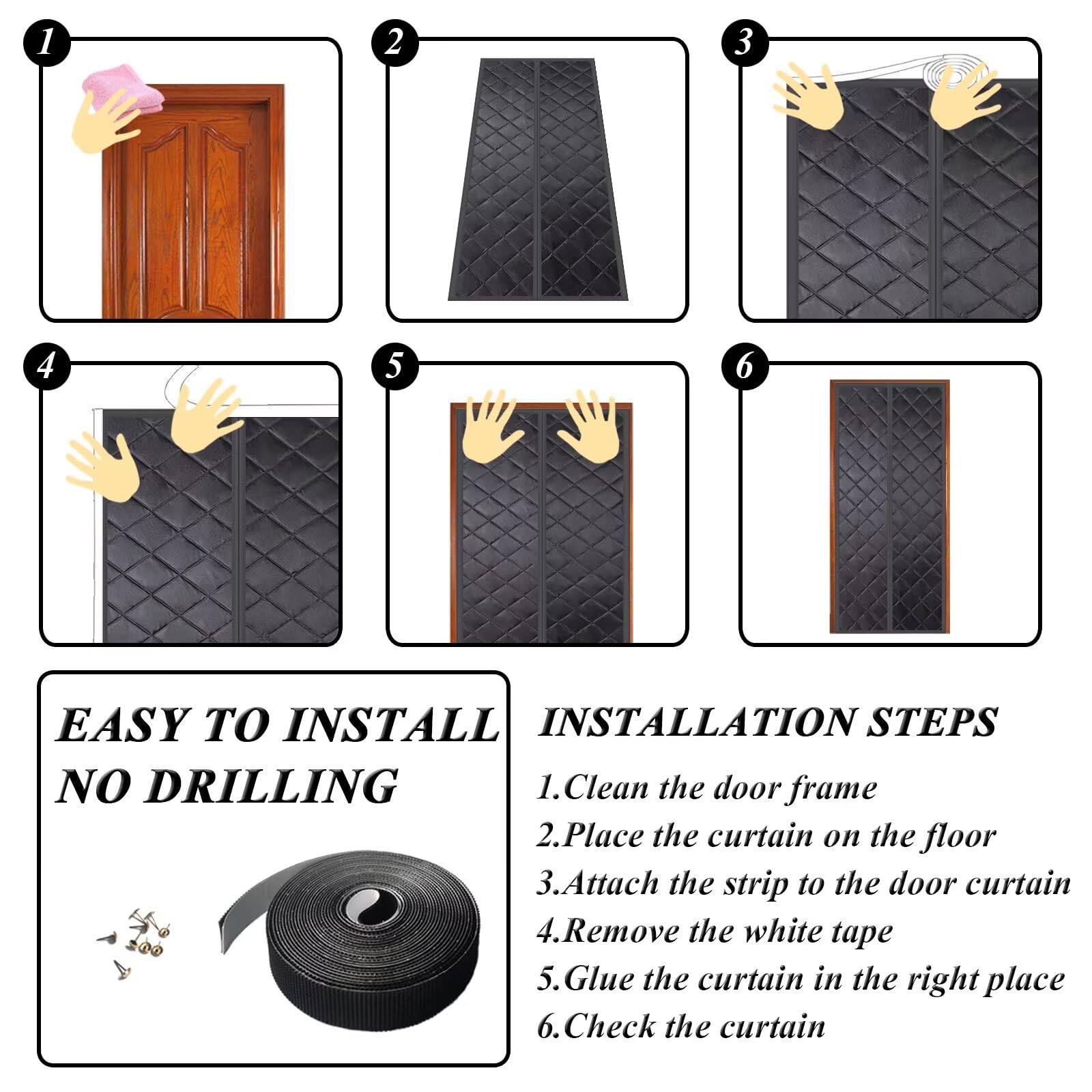 1

2

3

4

5

6

EASY TO INSTALL
NO DRILLING

INSTALLATION STEPS

1.Clean the door frame
2.Place the curtain on the floor
3.Attach the strip to the door curtain
4.Remove the white tape
5.Glue the curtain in the right place
6.Check the curtain