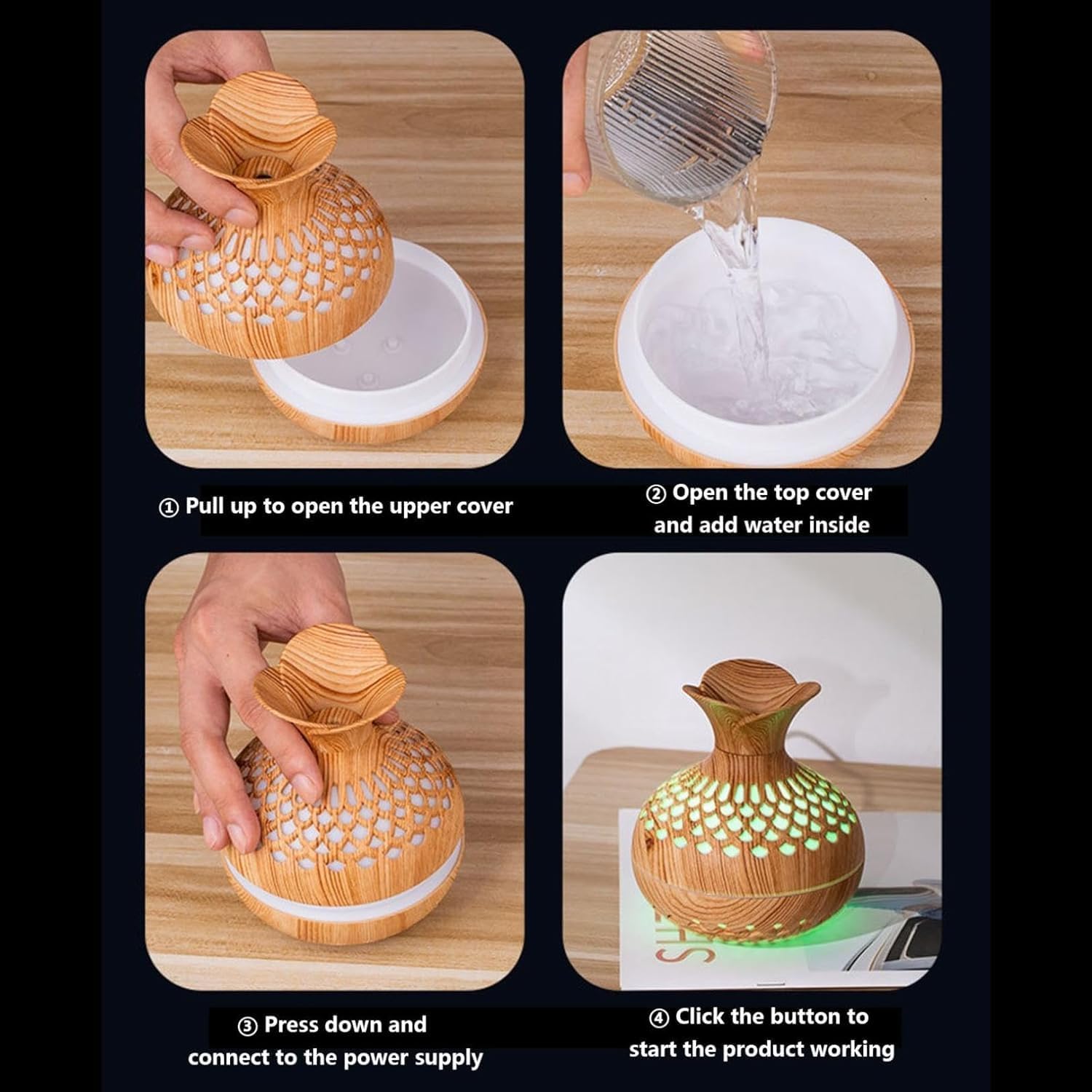 ① Pull up to open the upper cover

② Open the top cover and add water inside

③ Press down and connect to the power supply

④ Click the button to start the product working