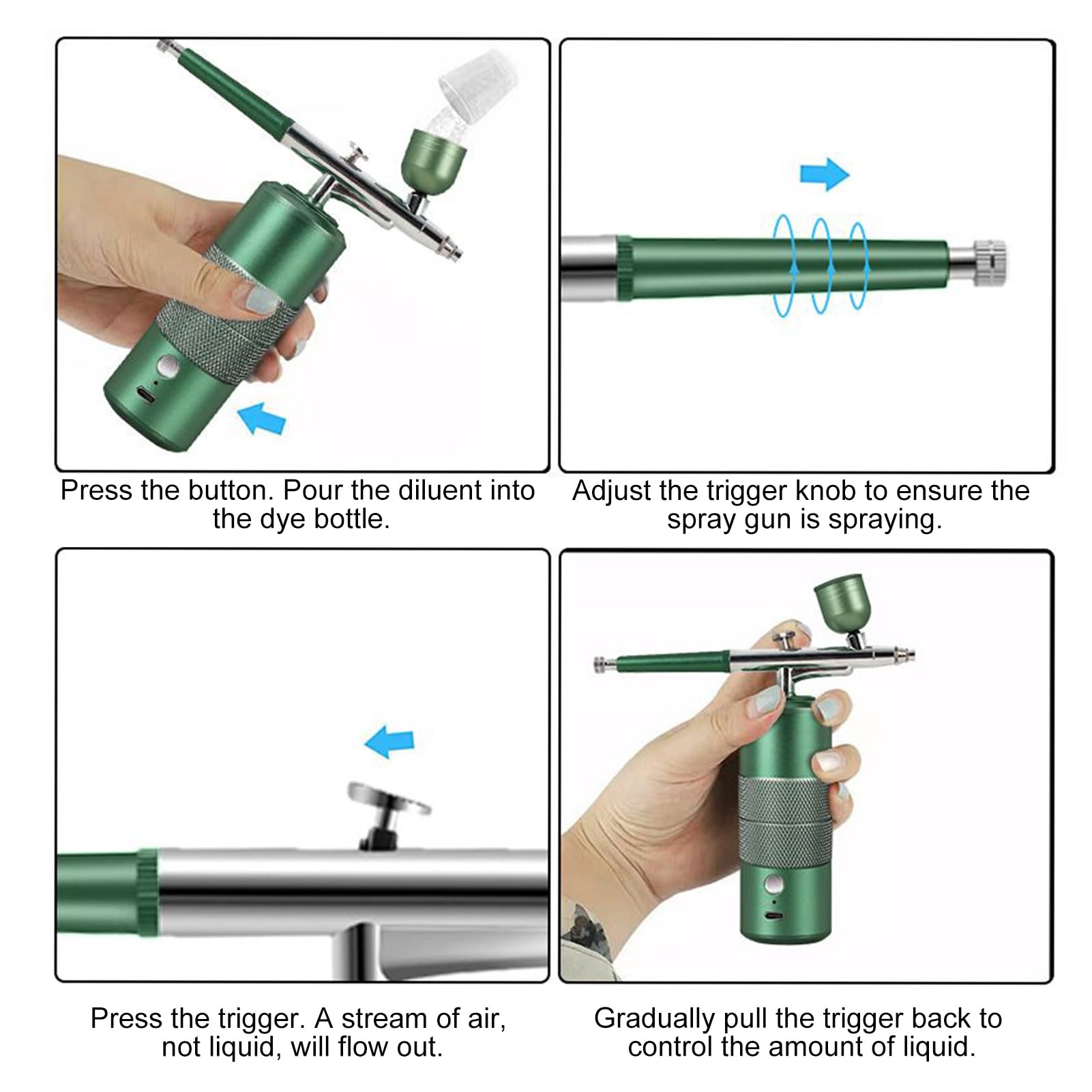 Press the button. Pour the diluent into the dye bottle.

Adjust the trigger knob to ensure the spray gun is spraying.

Press the trigger. A stream of air, not liquid, will flow out.

Gradually pull the trigger back to control the amount of liquid.