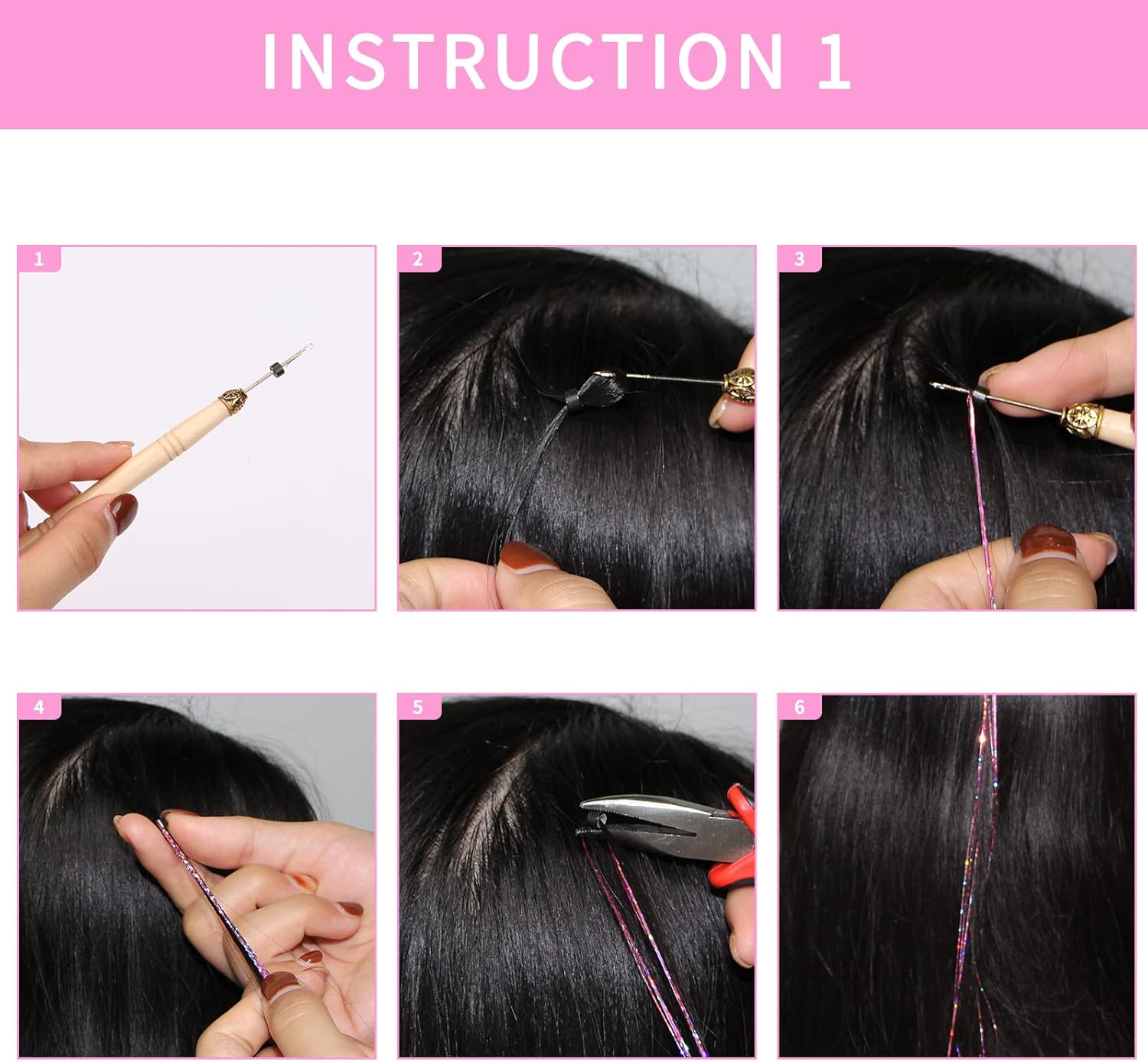 INSTRUCTION 1

1

2

3

4

5

6