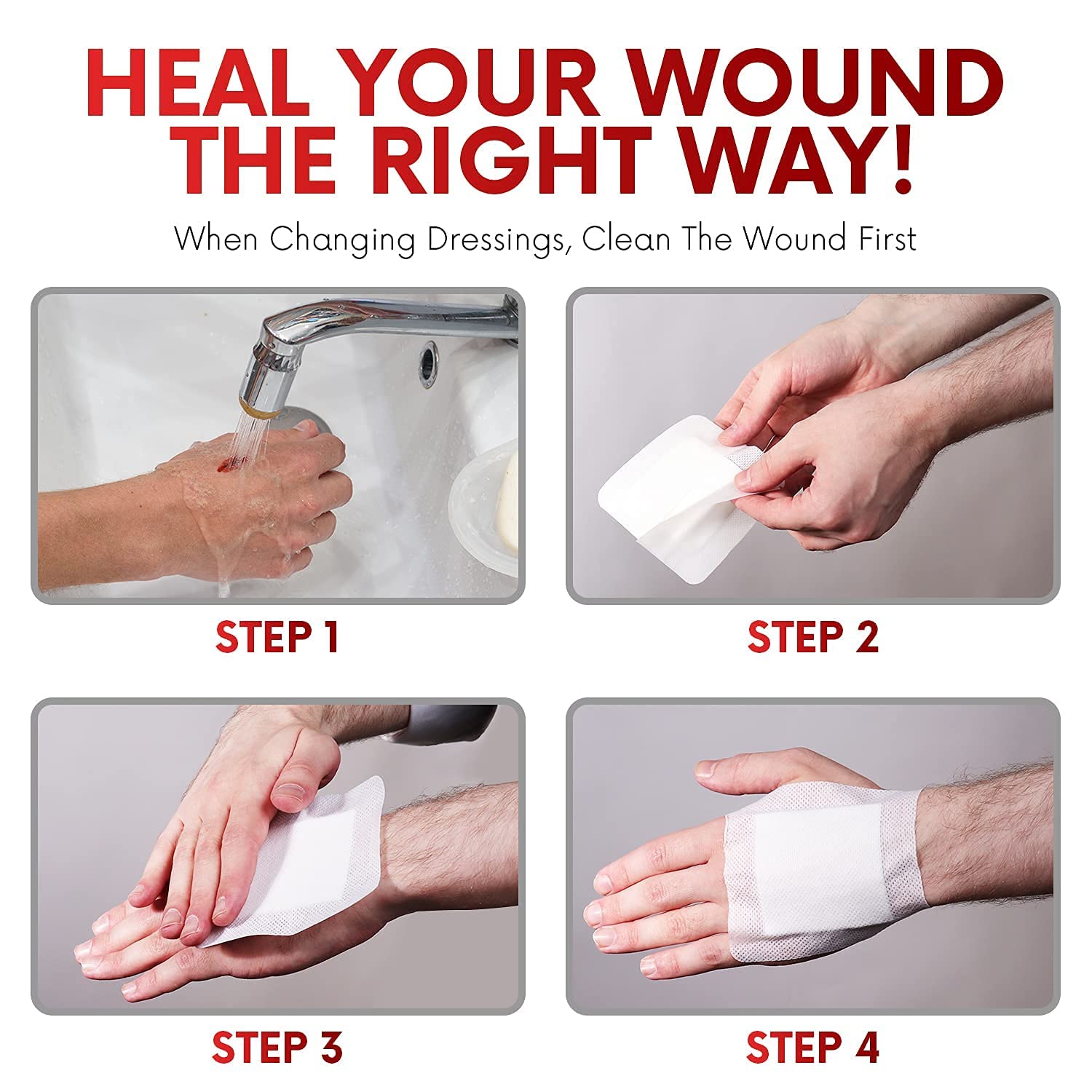 HEAL YOUR WOUND THE RIGHT WAY!

When Changing Dressings, Clean The Wound First

STEP 1

STEP 2

STEP 3

STEP 4