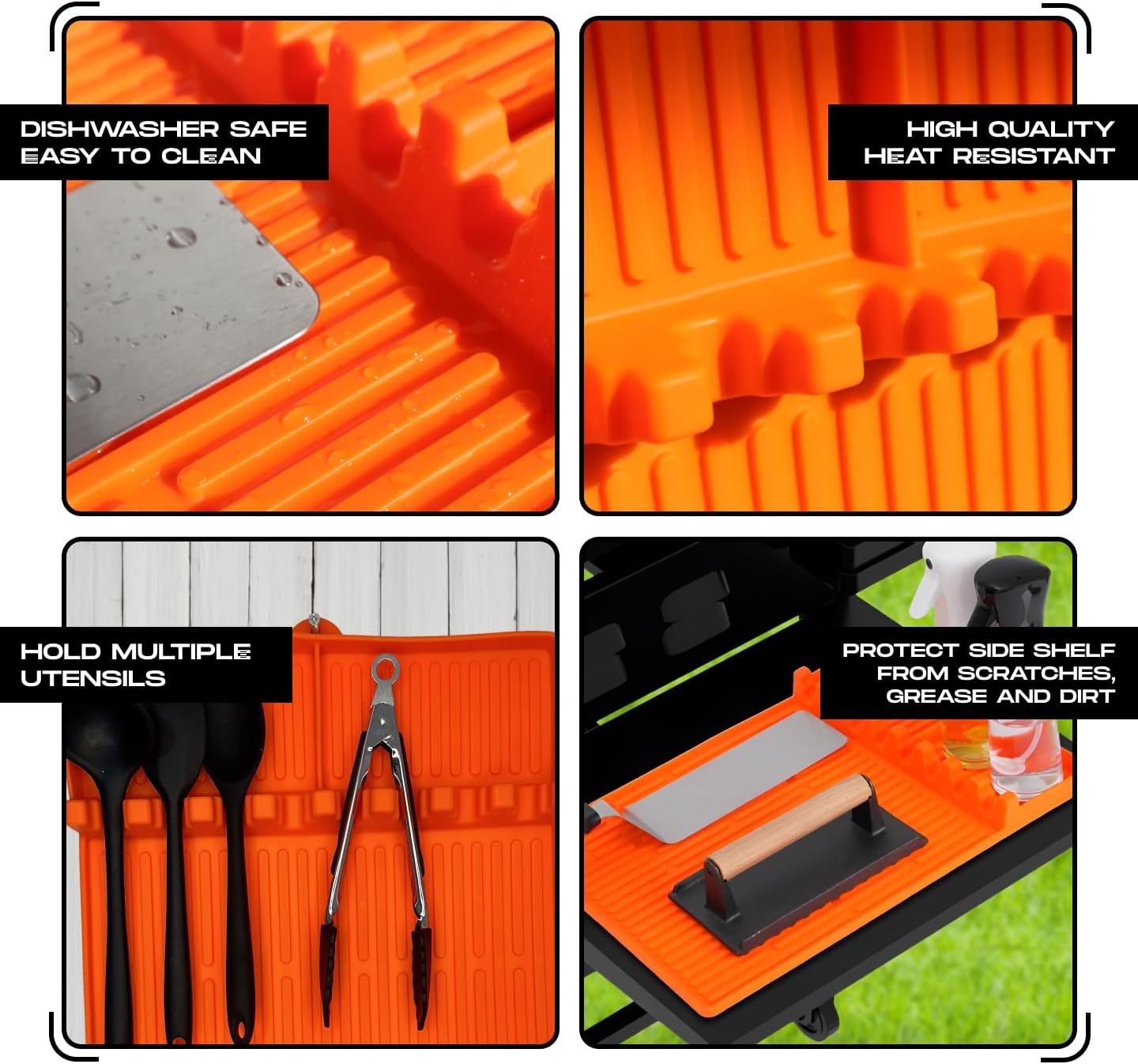 DISHWASHER SAFE
EASY TO CLEAN

HIGH QUALITY
HEAT RESISTANT

HOLD MULTIPLE
UTENSILS

PROTECT SIDE SHELF
FROM SCRATCHES,
GREASE AND DIRT