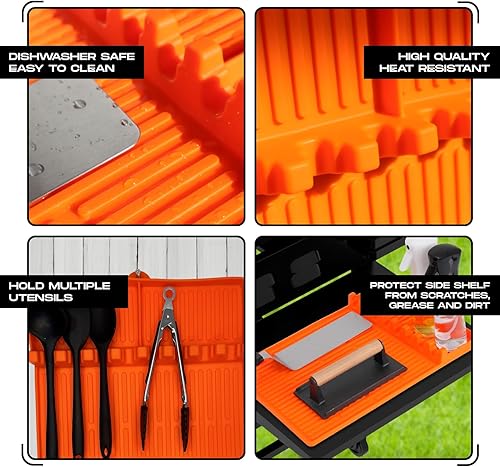 DISHWASHER SAFE
EASY TO CLEAN

HIGH QUALITY
HEAT RESISTANT

HOLD MULTIPLE
UTENSILS

PROTECT SIDE SHELF
FROM SCRATCHES,
GREASE AND DIRT