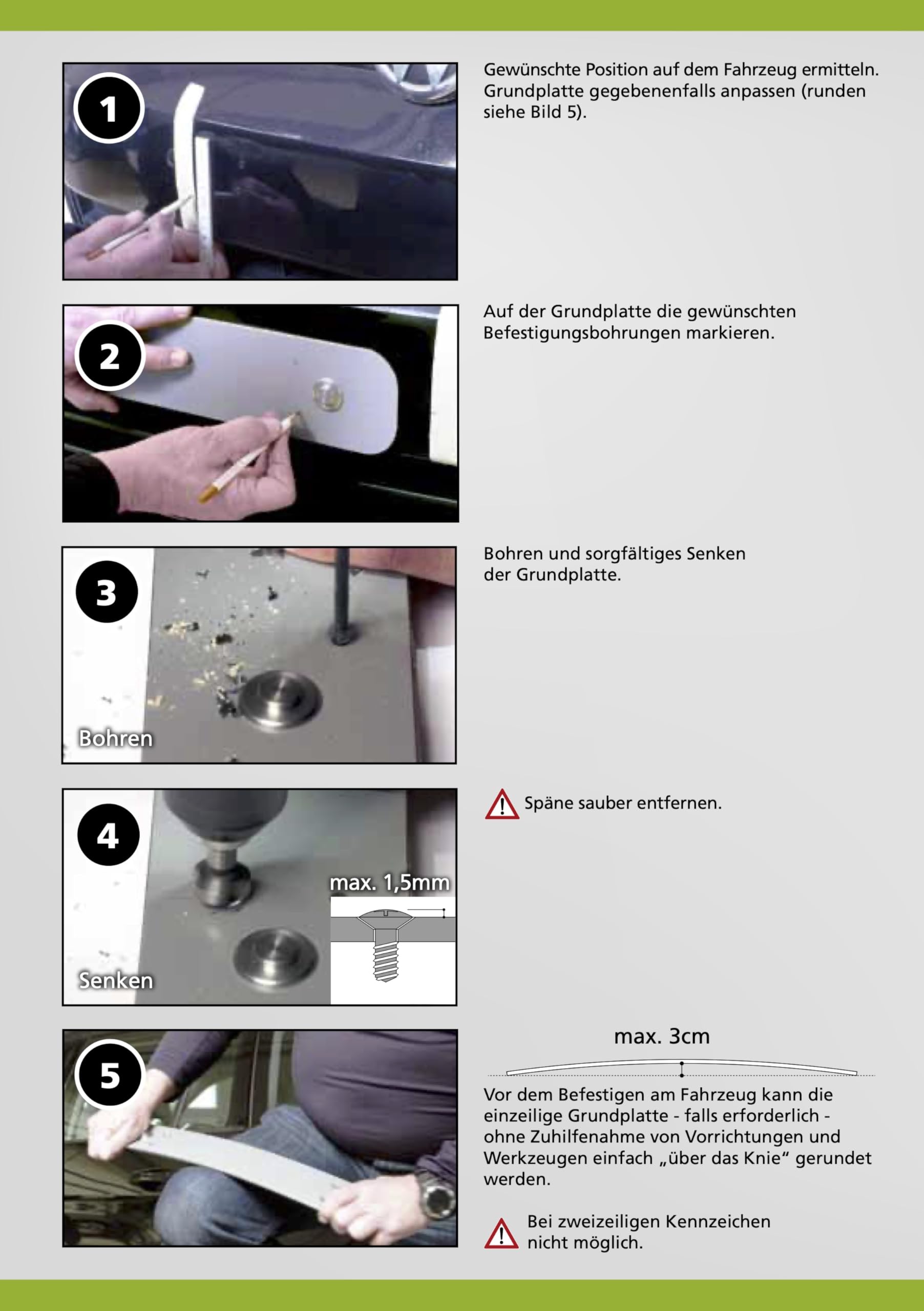 1

Gewünschte Position auf dem Fahrzeug ermitteln. Grundplatte gegebenenfalls anpassen (runden siehe Bild 5).

2

Auf der Grundplatte die gewünschten Befestigungsbohrungen markieren.

3

Bohren

Bohren und sorgfältiges Senken der Grundplatte.

4

max. 1,5mm

Senken

Späne sauber entfernen.

5

max. 3cm

Vor dem Befestigen am Fahrzeug kann die einzeilige Grundplatte - falls erforderlich - ohne Zuhilfenahme von Vorrichtungen und Werkzeugen einfach „über das Knie“ gerundet werden.

Bei zweizeiligen Kennzeichen nicht möglich.