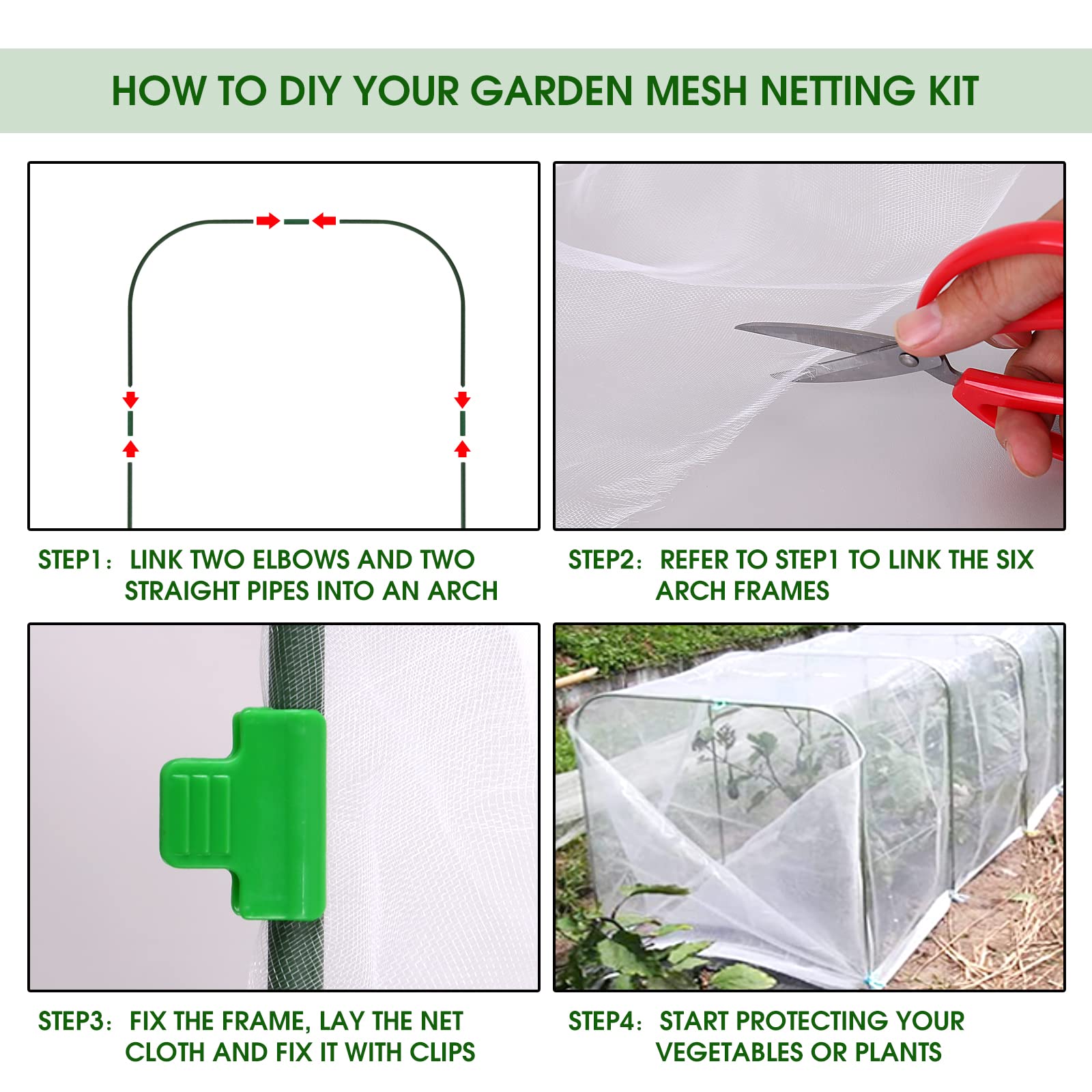 HOW TO DIY YOUR GARDEN MESH NETTING KIT

STEP1: LINK TWO ELBOWS AND TWO STRAIGHT PIPES INTO AN ARCH

STEP2: REFER TO STEP1 TO LINK THE SIX ARCH FRAMES

STEP3: FIX THE FRAME, LAY THE NET CLOTH AND FIX IT WITH CLIPS

STEP4: START PROTECTING YOUR VEGETABLES OR PLANTS