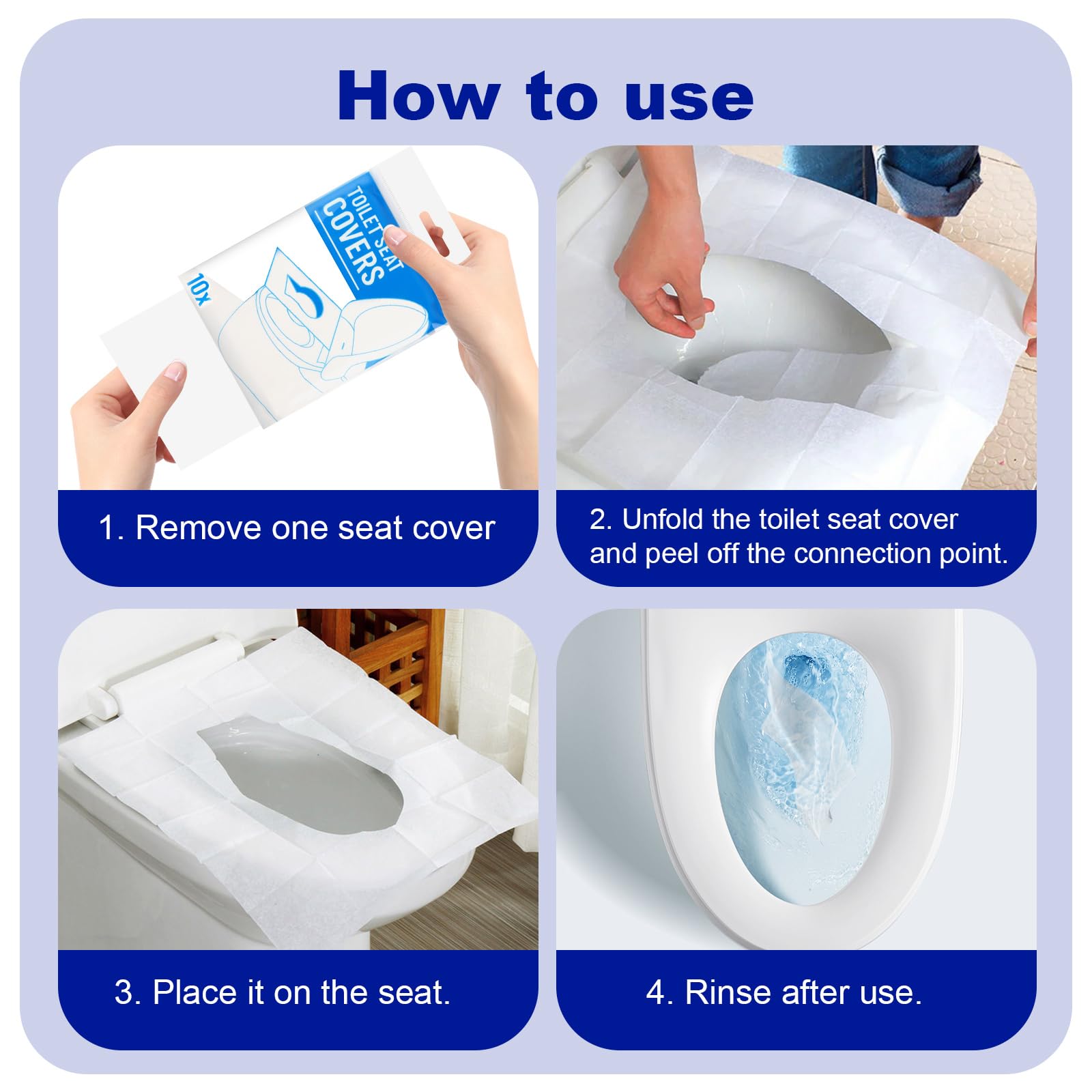 How to use

TOILET SEAT
COVERS
10x

1. Remove one seat cover

2. Unfold the toilet seat cover and peel off the connection point.

3. Place it on the seat.

4. Rinse after use.