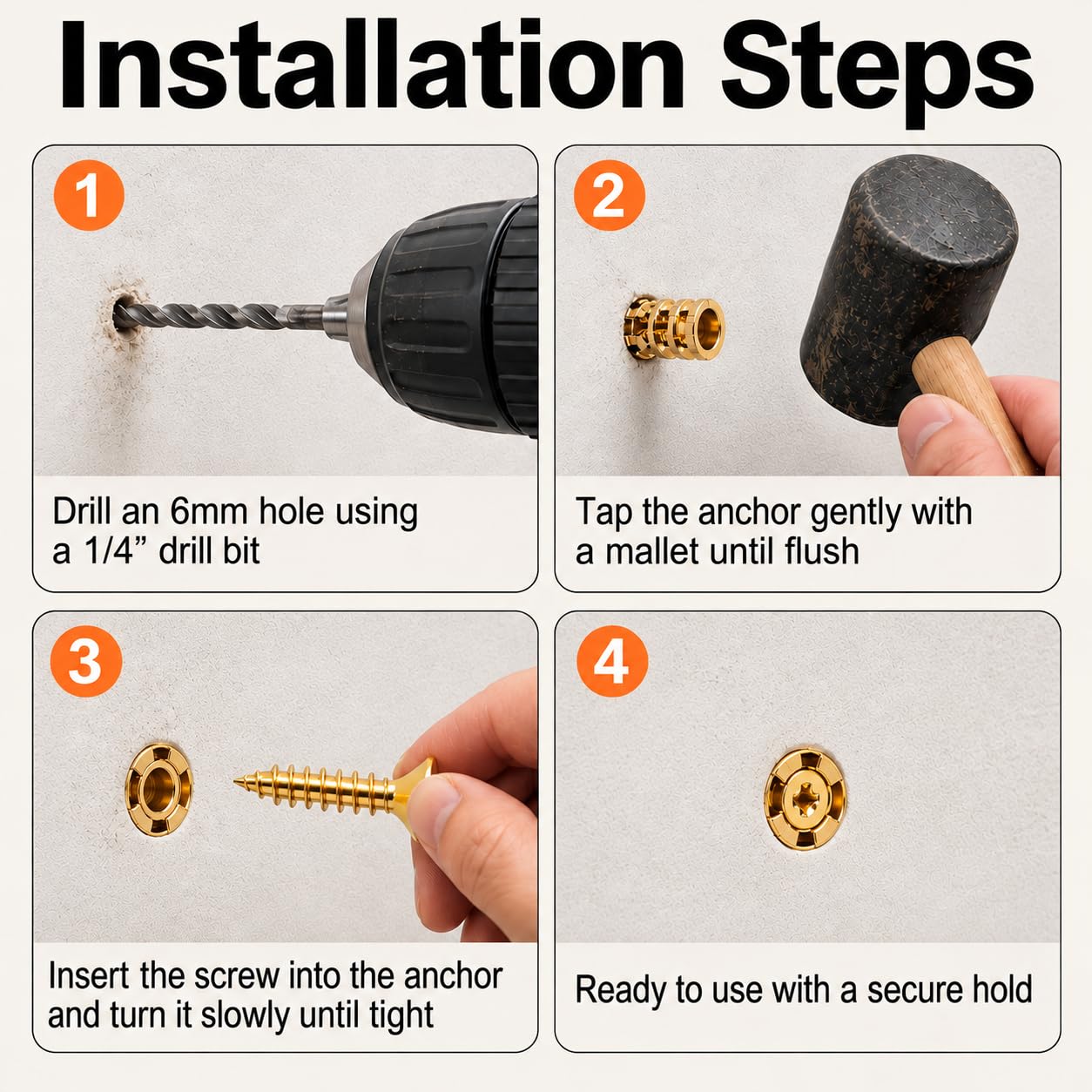 Installation Steps

1

Drill an 6mm hole using a 1/4" drill bit

2

Tap the anchor gently with a mallet until flush

3

Insert the screw into the anchor and turn it slowly until tight

4

Ready to use with a secure hold