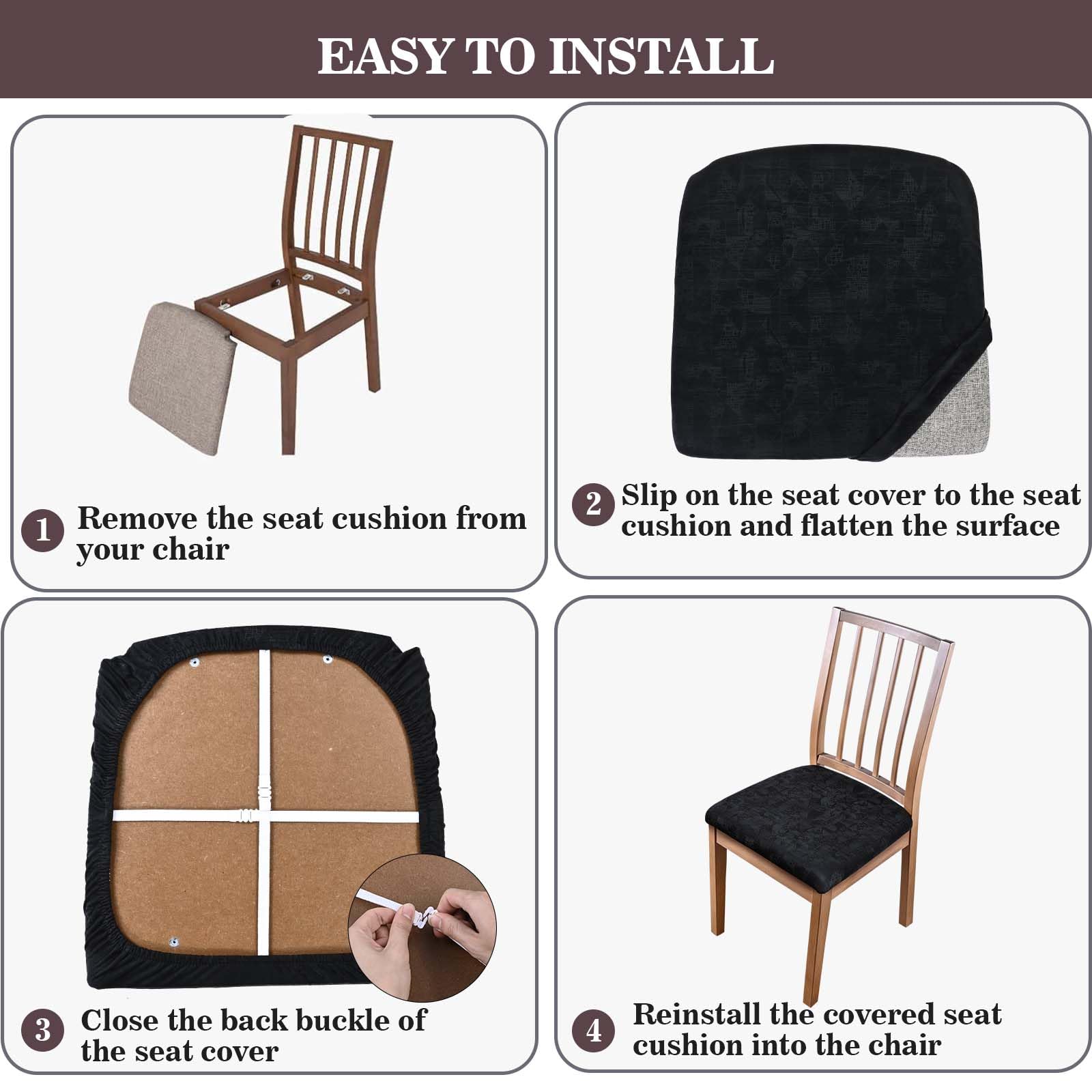 EASY TO INSTALL

1 Remove the seat cushion from your chair

2 Slip on the seat cover to the seat cushion and flatten the surface

3 Close the back buckle of the seat cover

4 Reinstall the covered seat cushion into the chair