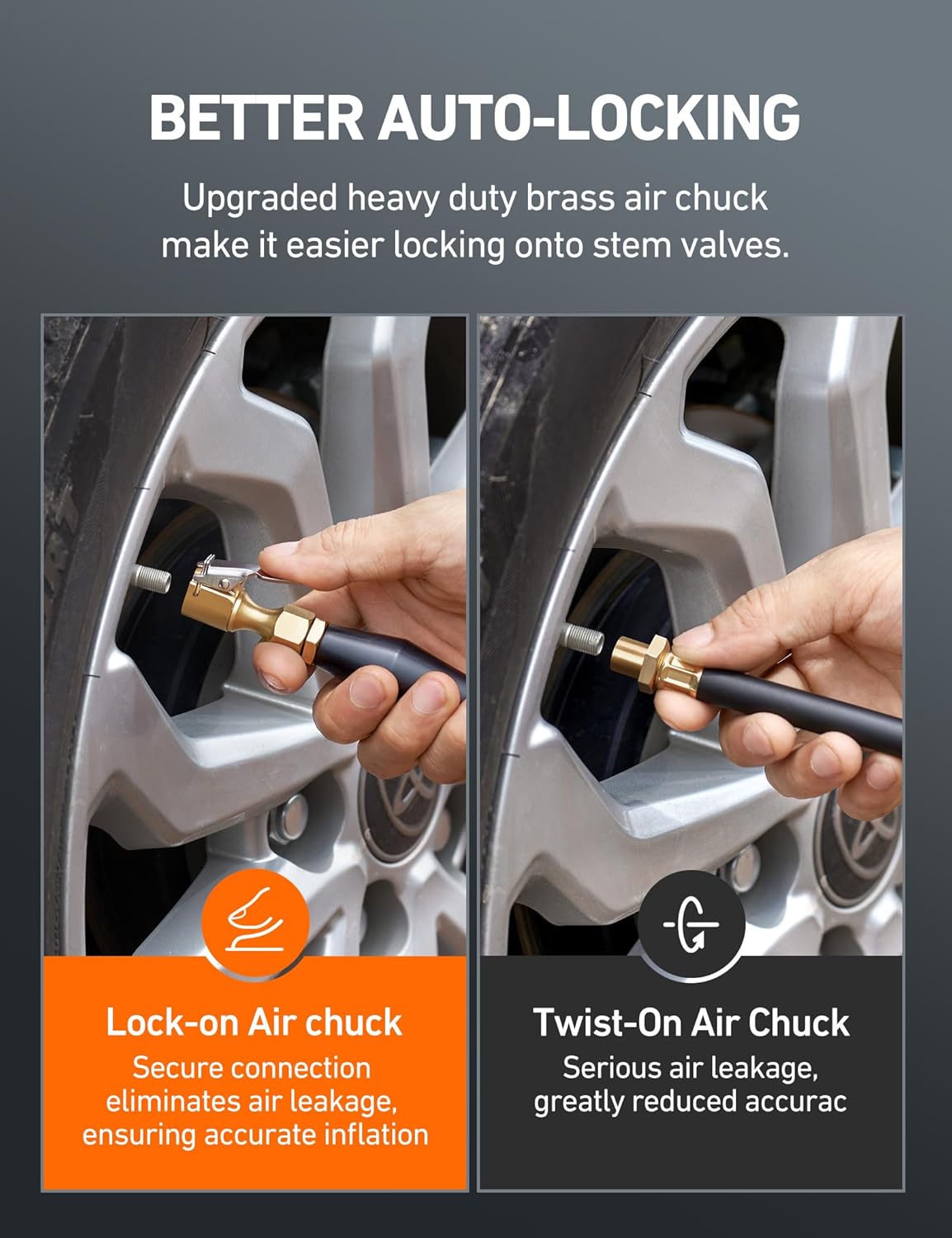 BETTER AUTO-LOCKING

Upgraded heavy duty brass air chuck make it easier locking onto stem valves.

Lock-on Air chuck
Secure connection eliminates air leakage, ensuring accurate inflation

Twist-On Air Chuck
Serious air leakage, greatly reduced accurac