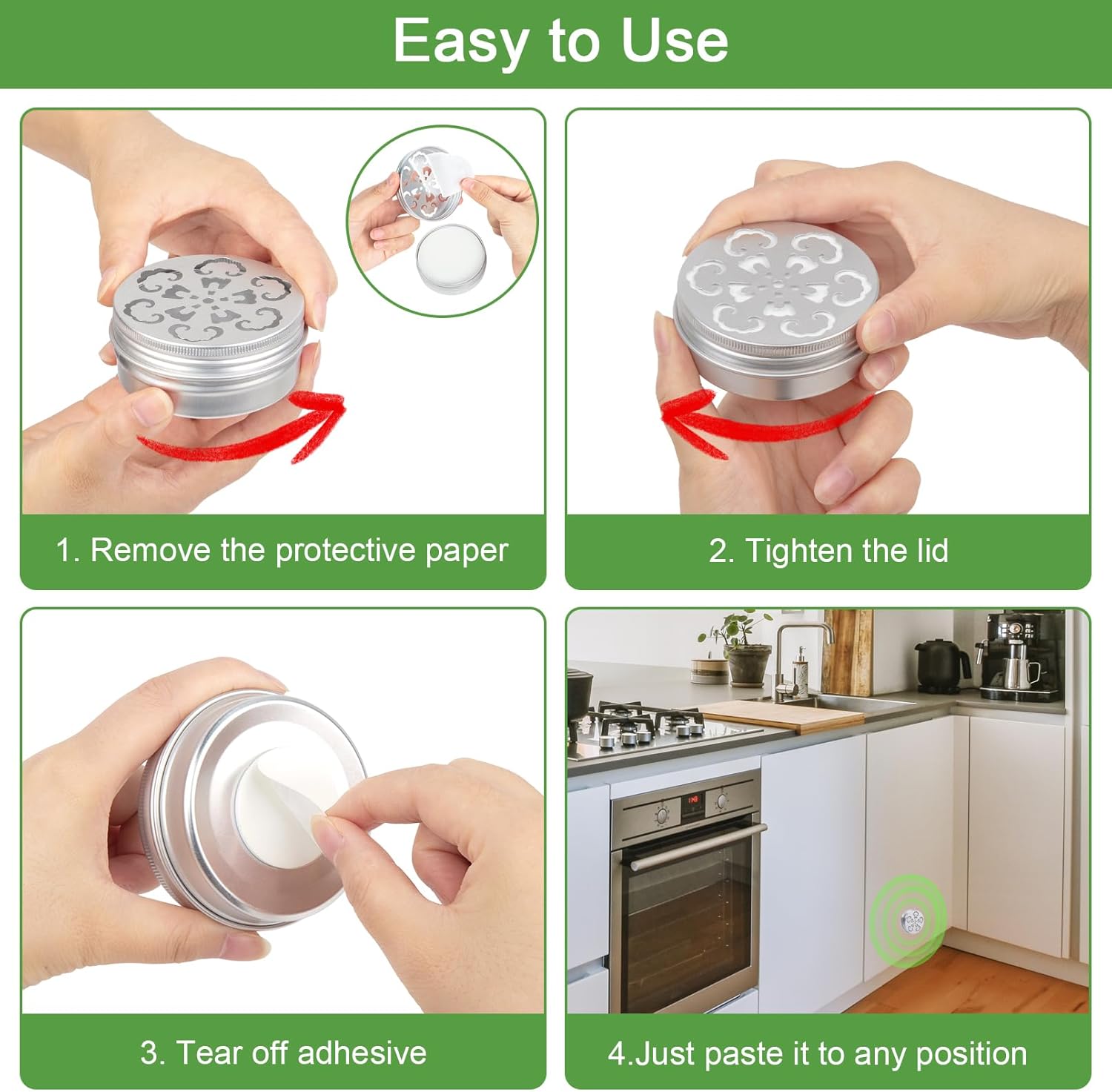 Easy to Use

1. Remove the protective paper

2. Tighten the lid

3. Tear off adhesive

4.Just paste it to any position