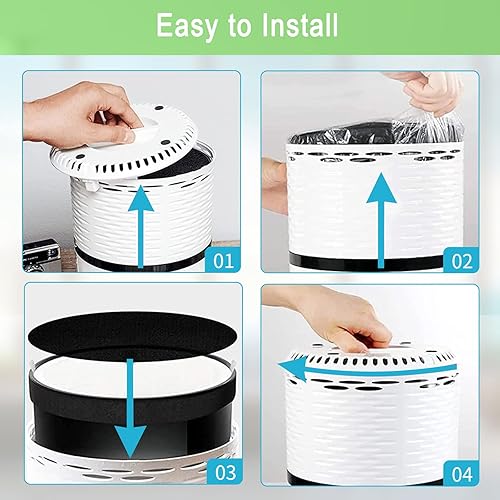 Easy to Install

01

02

03

04