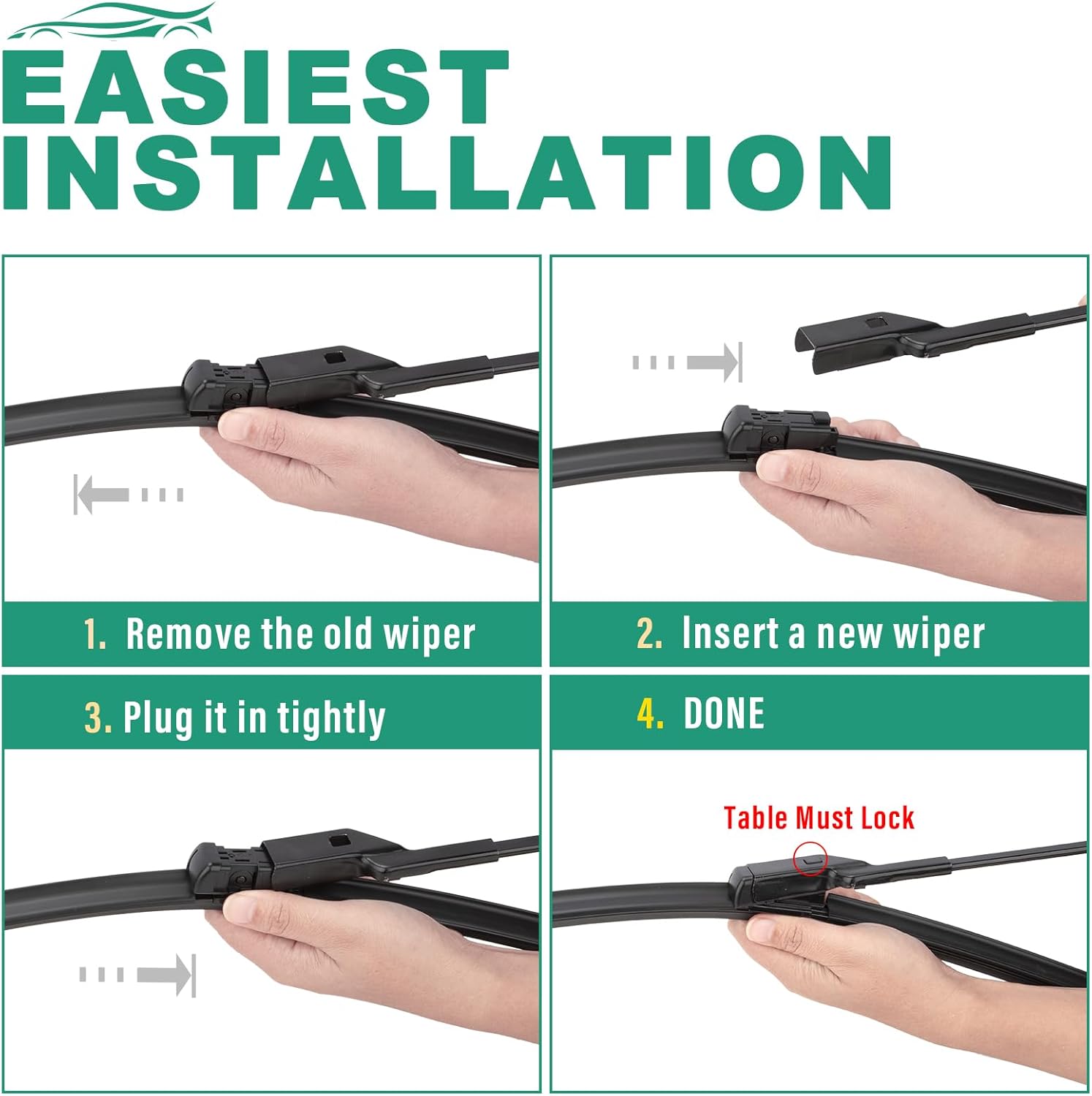 EASIEST INSTALLATION

1. Remove the old wiper

2. Insert a new wiper

3. Plug it in tightly

4. DONE

Table Must Lock