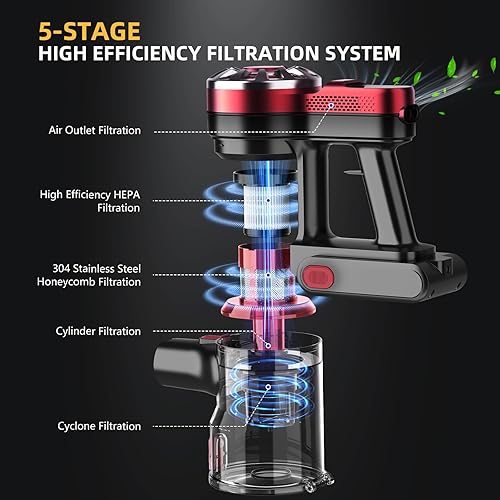 5-STAGE
HIGH EFFICIENCY FILTRATION SYSTEM

Air Outlet Filtration

High Efficiency HEPA Filtration

304 Stainless Steel Honeycomb Filtration

Cylinder Filtration

Cyclone Filtration