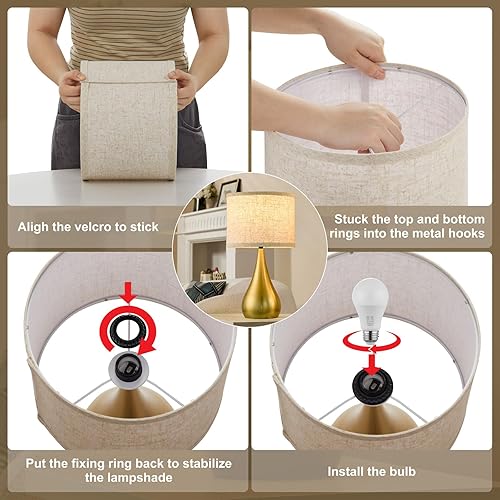 Aligh the velcro to stick

Stuck the top and bottom rings into the metal hooks

Put the fixing ring back to stabilize the lampshade

Install the bulb