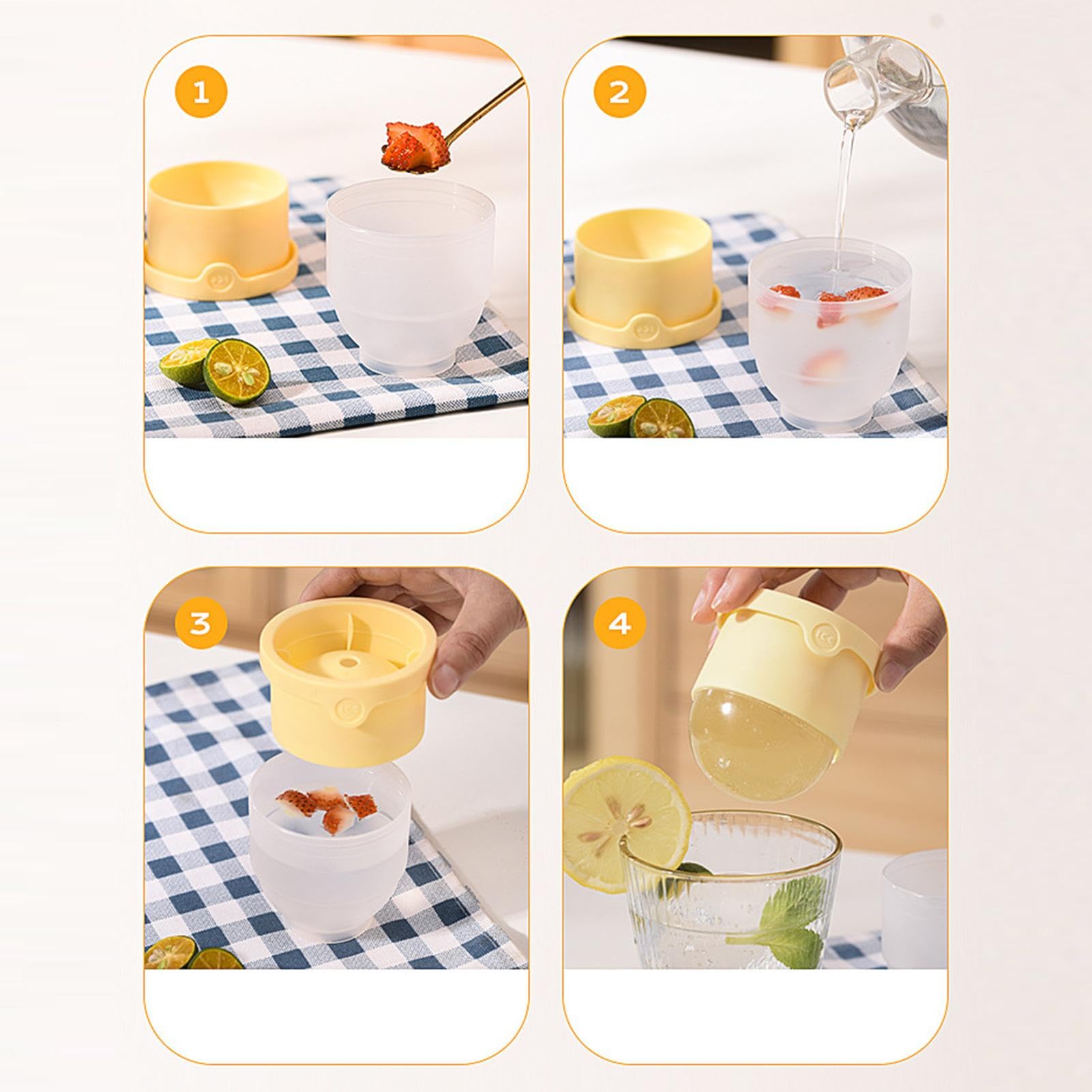 1

2

3

4