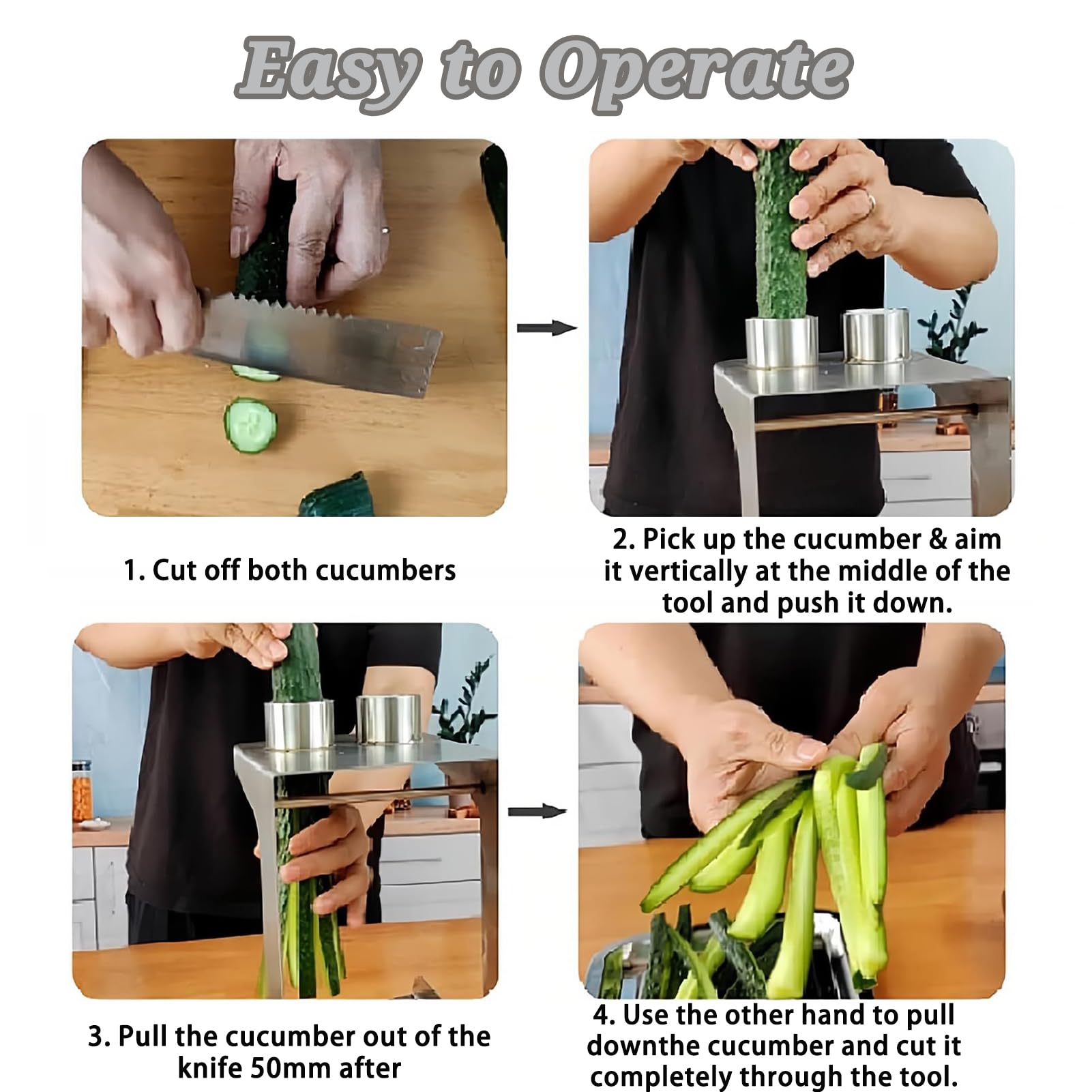 Easy to Operate

1. Cut off both cucumbers

2. Pick up the cucumber & aim it vertically at the middle of the tool and push it down.

3. Pull the cucumber out of the knife 50mm after

4. Use the other hand to pull downthe cucumber and cut it completely through the tool.