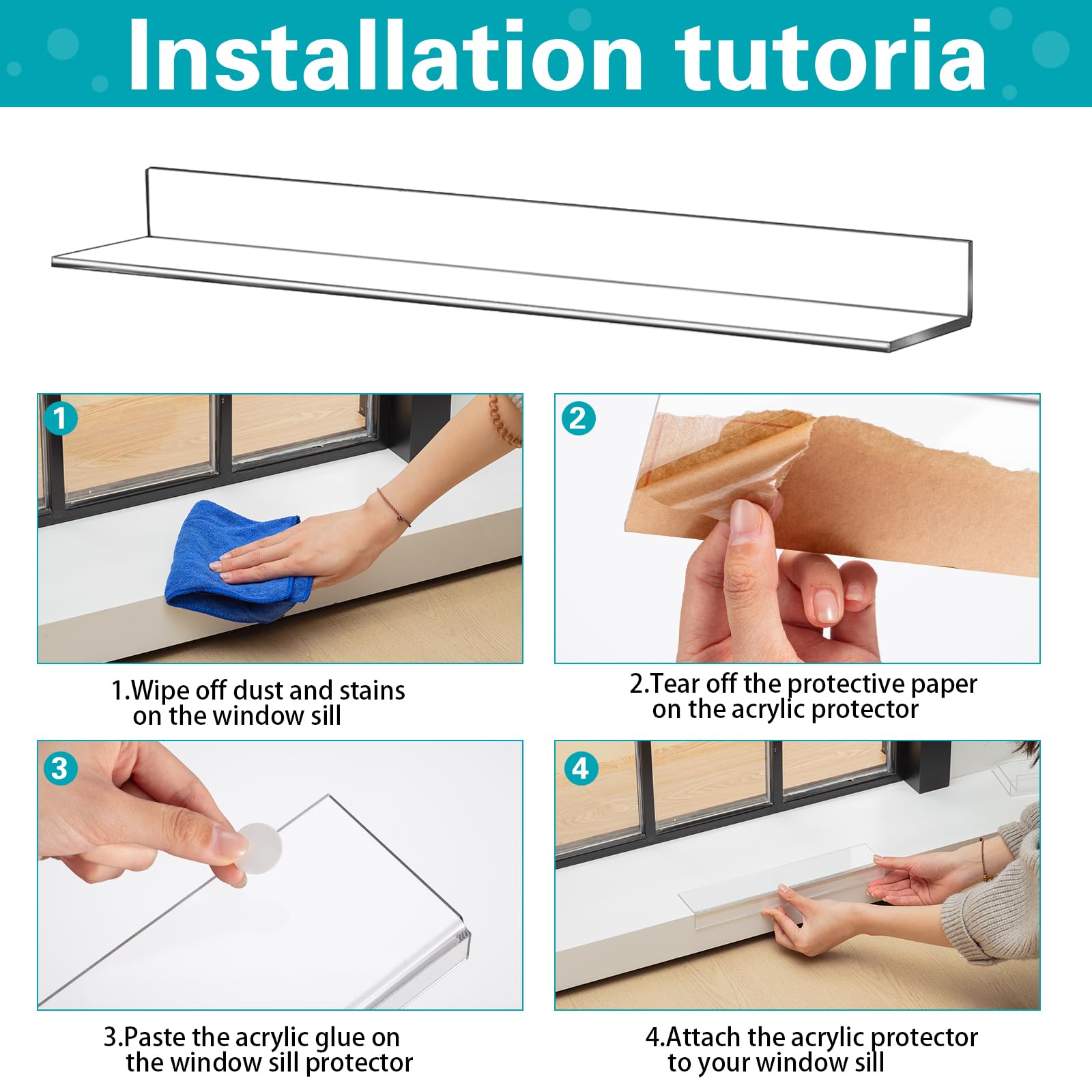 Installation tutoria

1

1.Wipe off dust and stains on the window sill

2

2.Tear off the protective paper on the acrylic protector

3

3.Paste the acrylic glue on the window sill protector

4

4.Attach the acrylic protector to your window sill