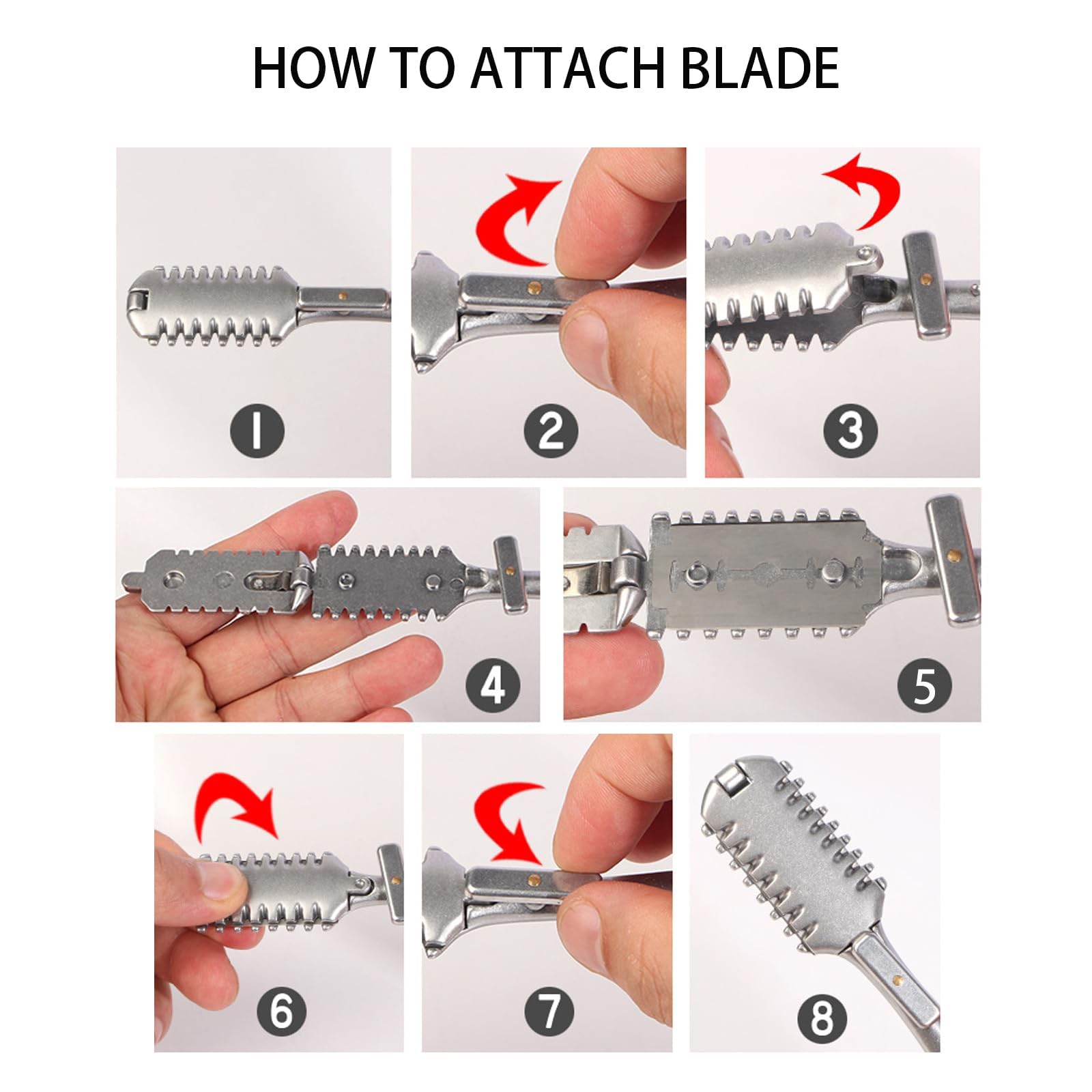 HOW TO ATTACH BLADE

1

2

3

4

5

6

7

8