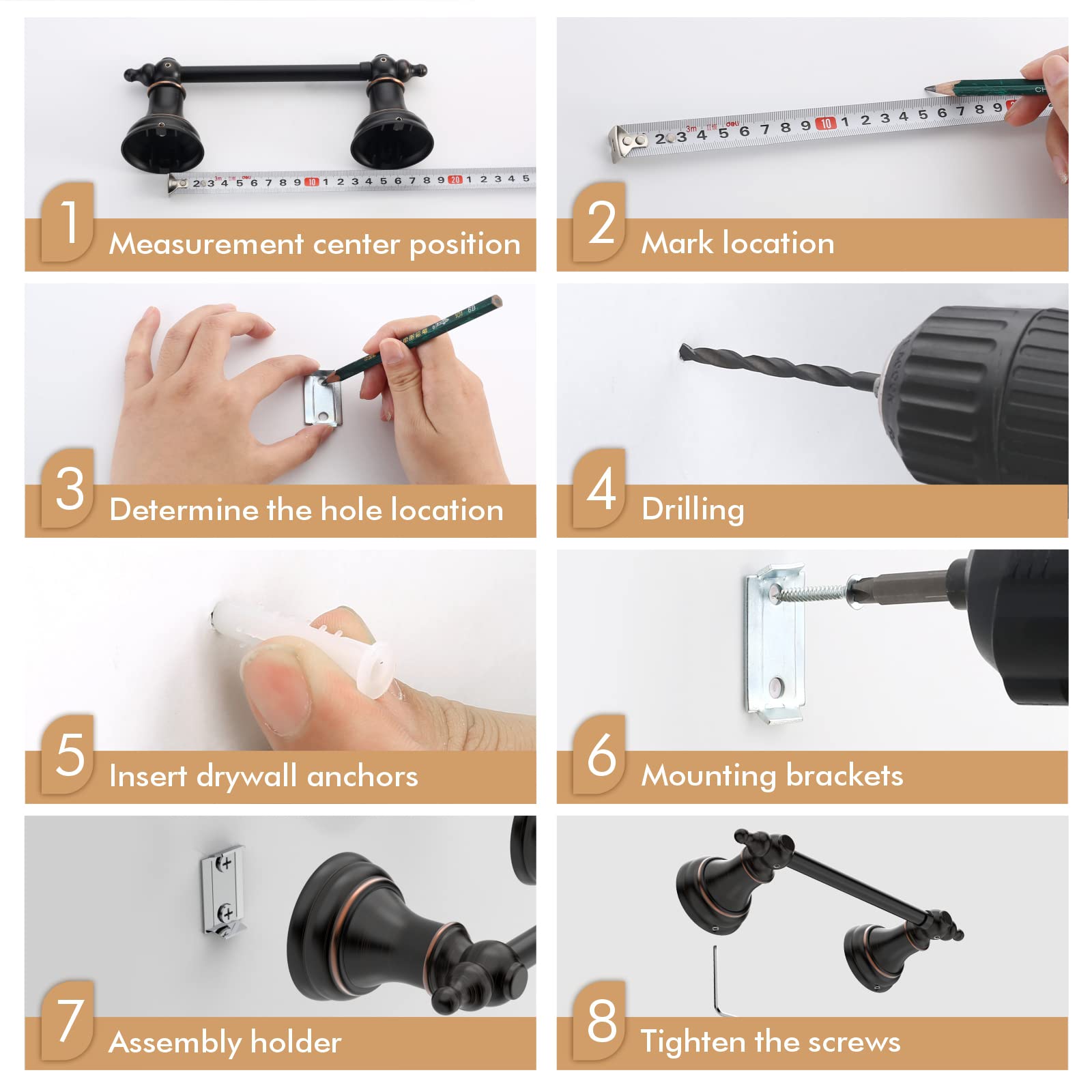 1 Measurement center position

2 Mark location

3 Determine the hole location

4 Drilling

5 Insert drywall anchors

6 Mounting brackets

7 Assembly holder

8 Tighten the screws