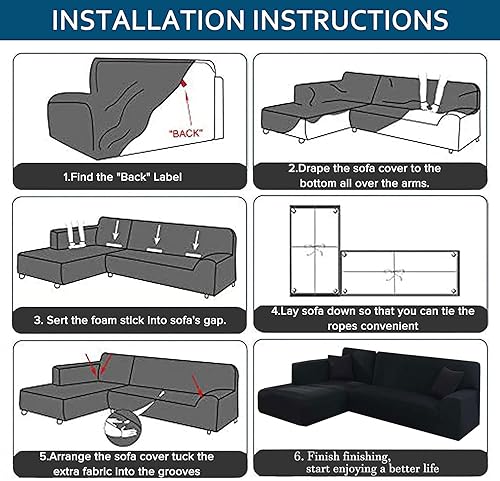 INSTALLATION INSTRUCTIONS

"BACK"

1.Find the "Back" Label

2.Drape the sofa cover to the bottom all over the arms.

3. Sert the foam stick into sofa's gap.

4.Lay sofa down so that you can tie the ropes convenient

5.Arrange the sofa cover tuck the extra fabric into the grooves

6. Finish finishing, start enjoying a better life