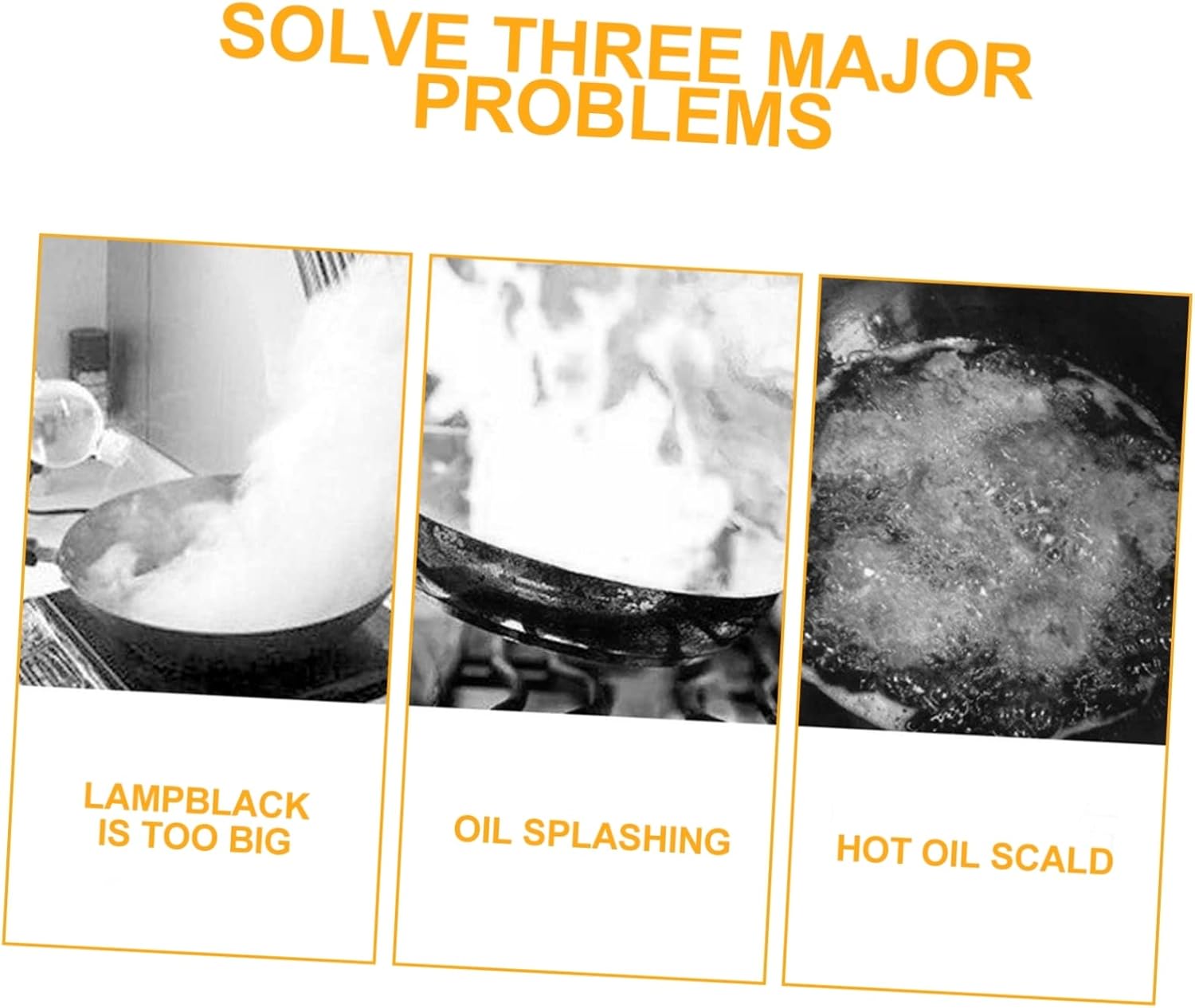 SOLVE THREE MAJOR PROBLEMS

LAMPBLACK IS TOO BIG

OIL SPLASHING

HOT OIL SCALD