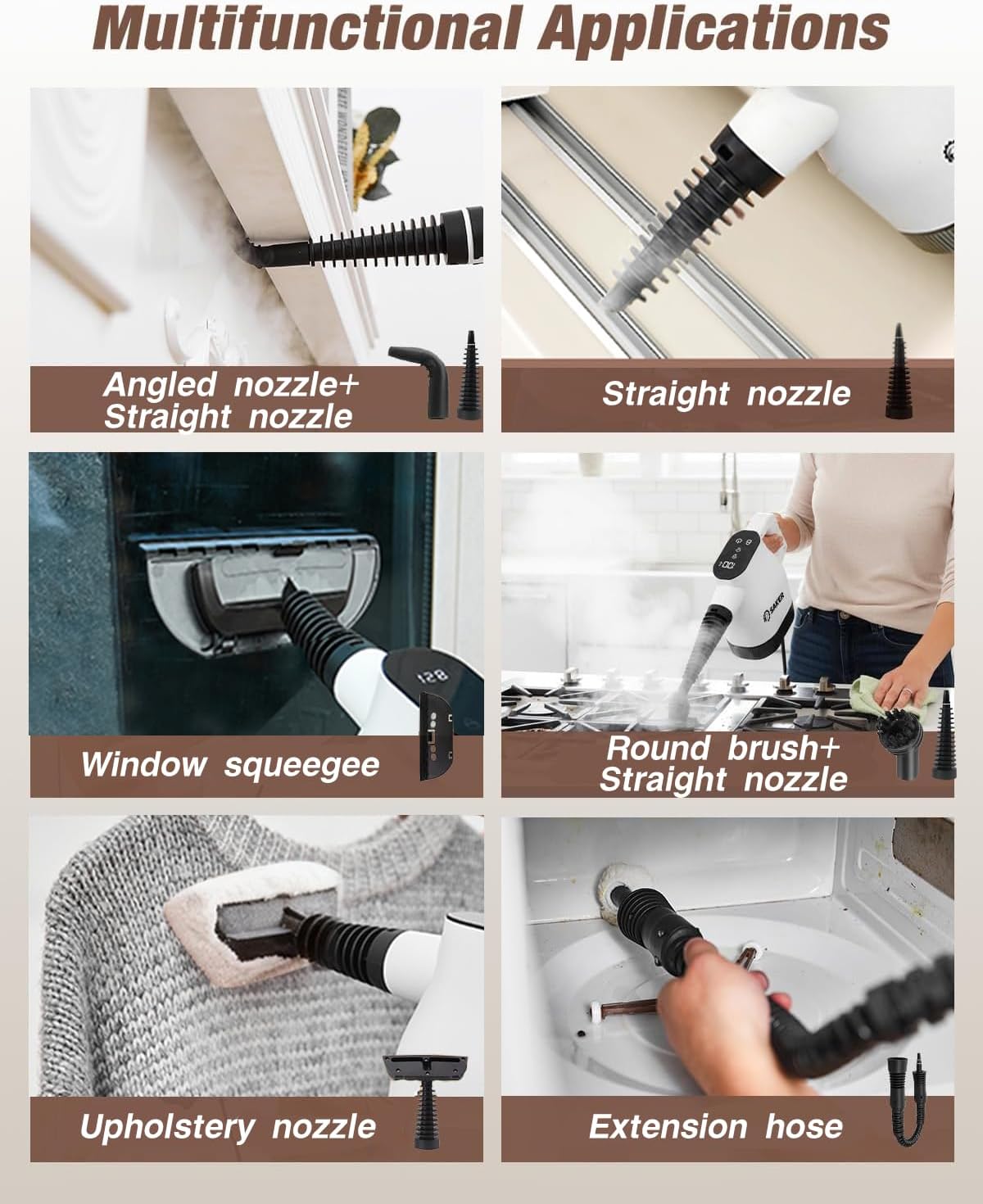 Multifunctional Applications

Angled nozzle+
Straight nozzle

Straight nozzle

128

Window squeegee

SAKER

Round brush+
Straight nozzle

Upholstery nozzle

Extension hose