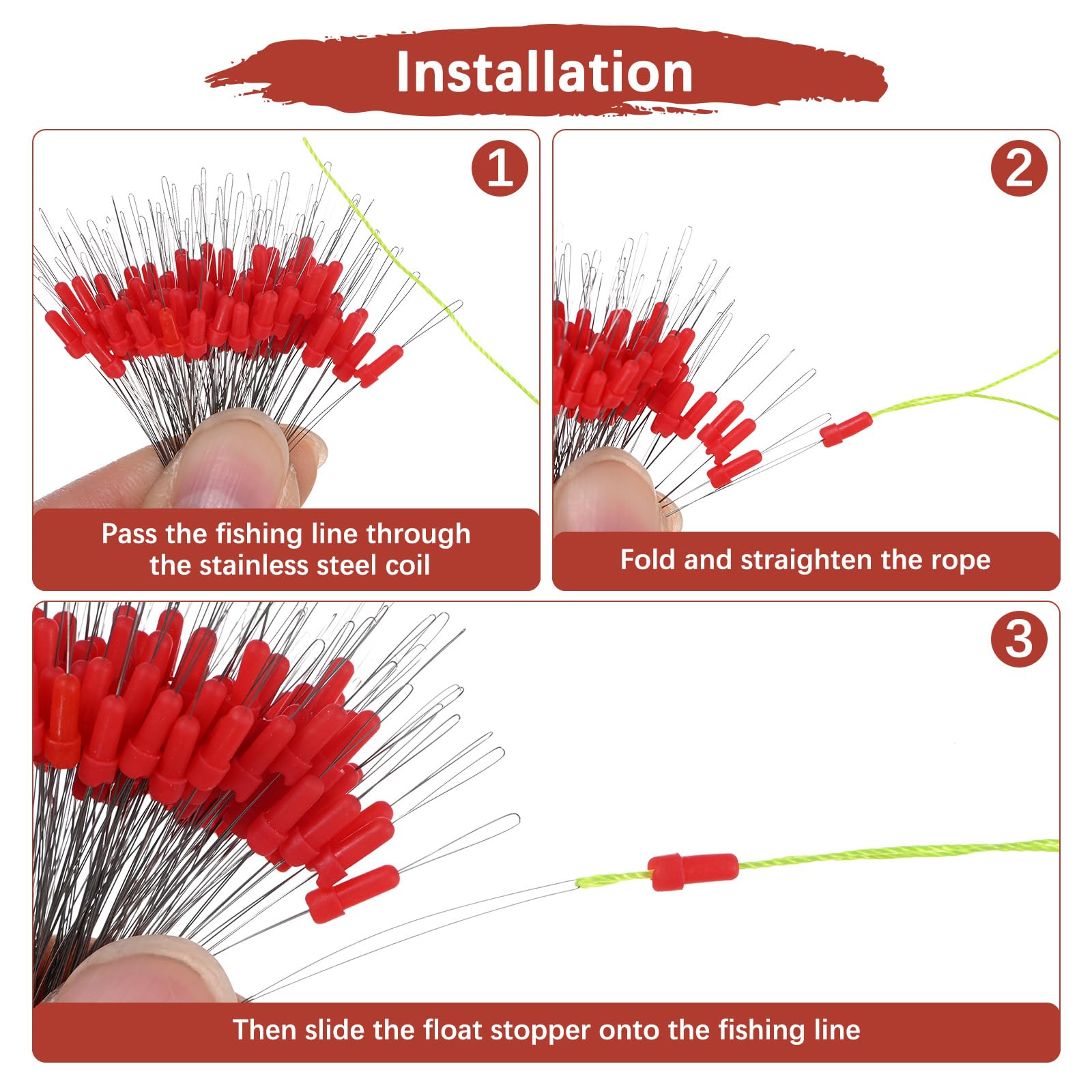 Installation

1

Pass the fishing line through the stainless steel coil

2

Fold and straighten the rope

3

Then slide the float stopper onto the fishing line