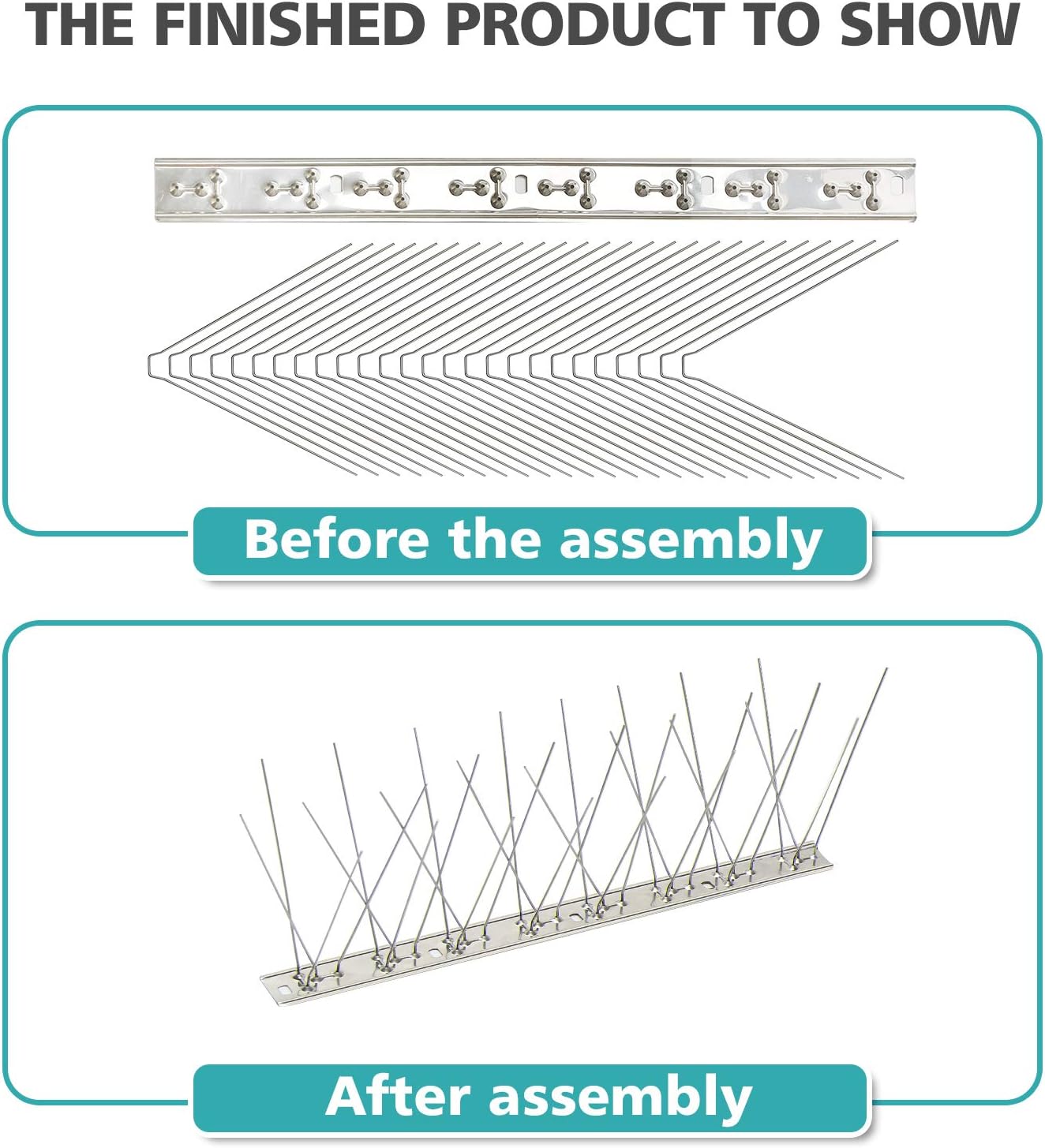 THE FINISHED PRODUCT TO SHOW

Before the assembly

After assembly